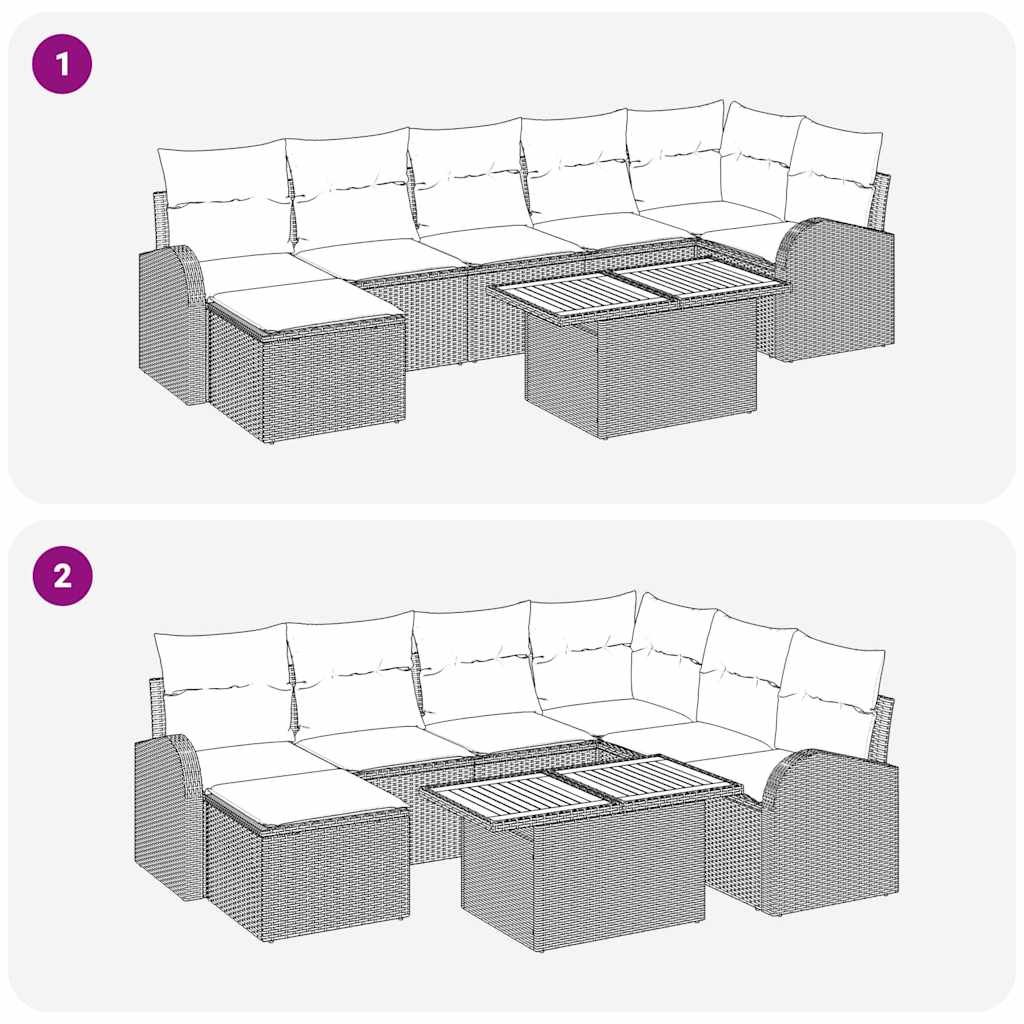 1

2