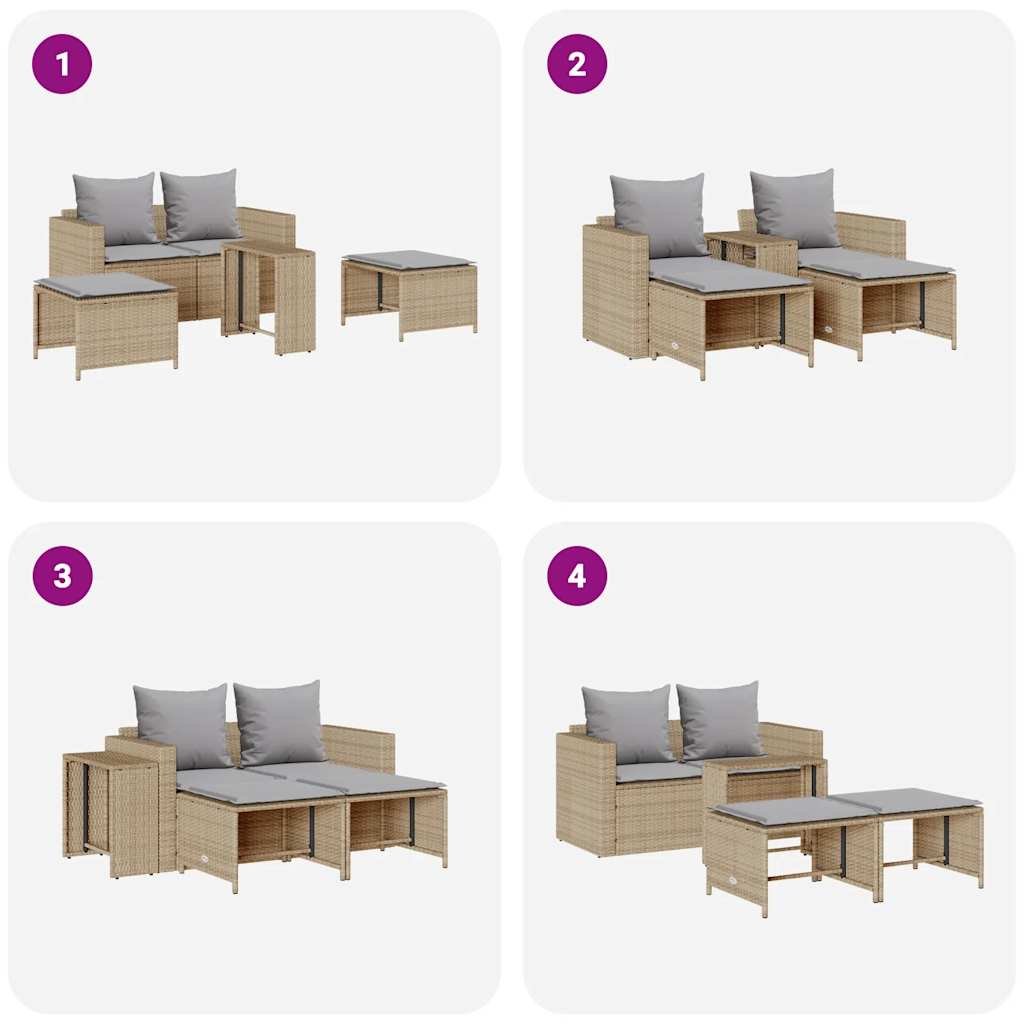 1

2

3

4