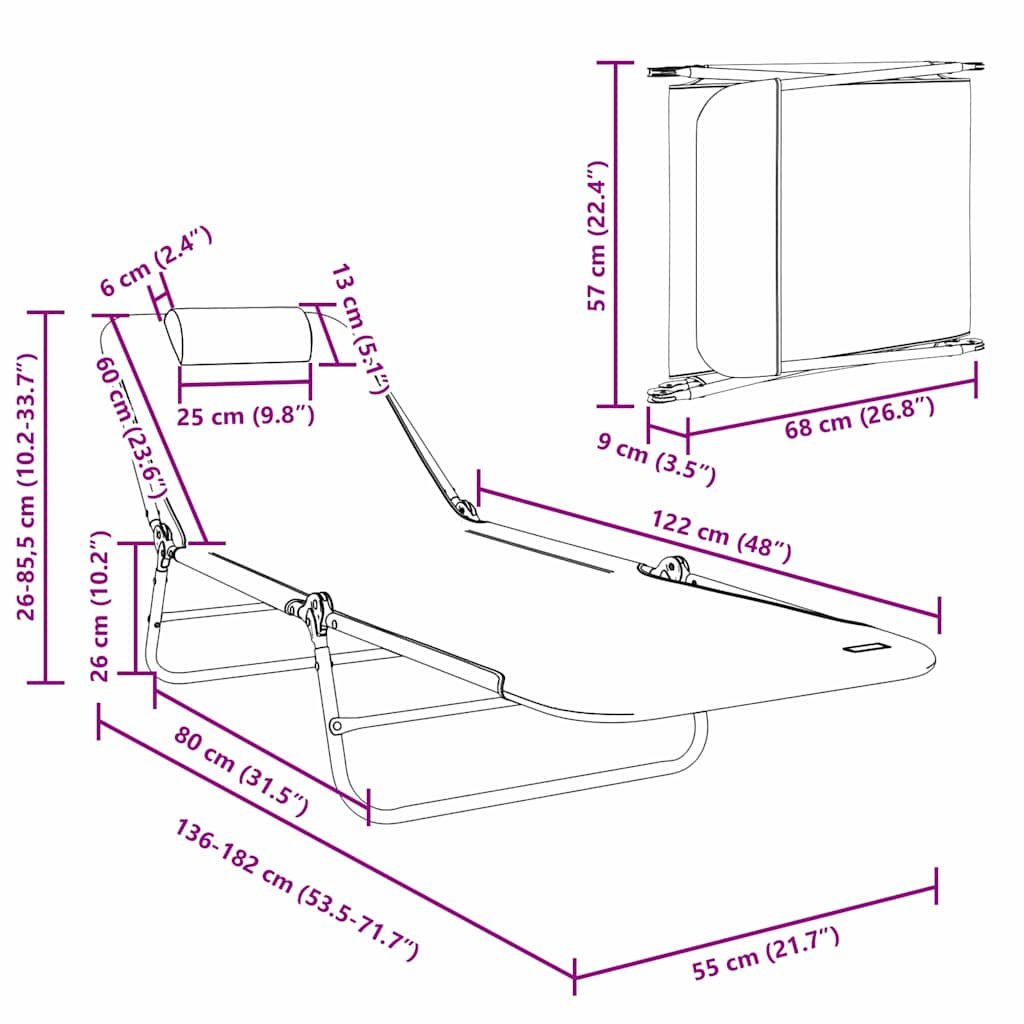 57 cm (22.4″)
9 cm (3.5″)
68 cm (26.8″)
6 cm (2.4″)
13 cm (5.1″)
25 cm (9.8″)
60 cm (23.6″)
26-85,5 cm (10.2-33.7″)
26 cm (10.2″)
122 cm (48″)
80 cm (31.5″)
136-182 cm (53.5-71.7″)
55 cm (21.7″)