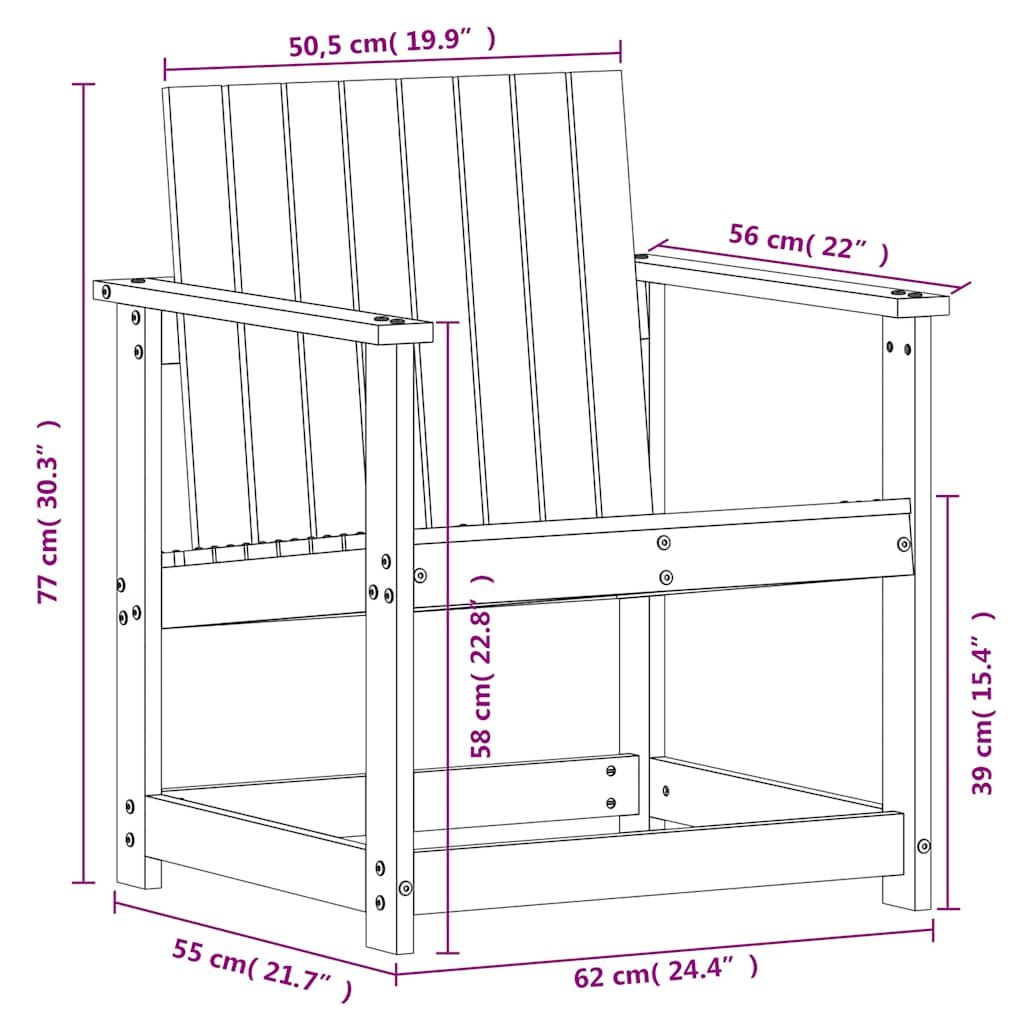 50,5 cm( 19.9″ )

56 cm( 22″ )

77 cm( 30.3″ )

58 cm( 22.8″ )

39 cm( 15.4″ )

55 cm( 21.7″ )

62 cm( 24.4″ )