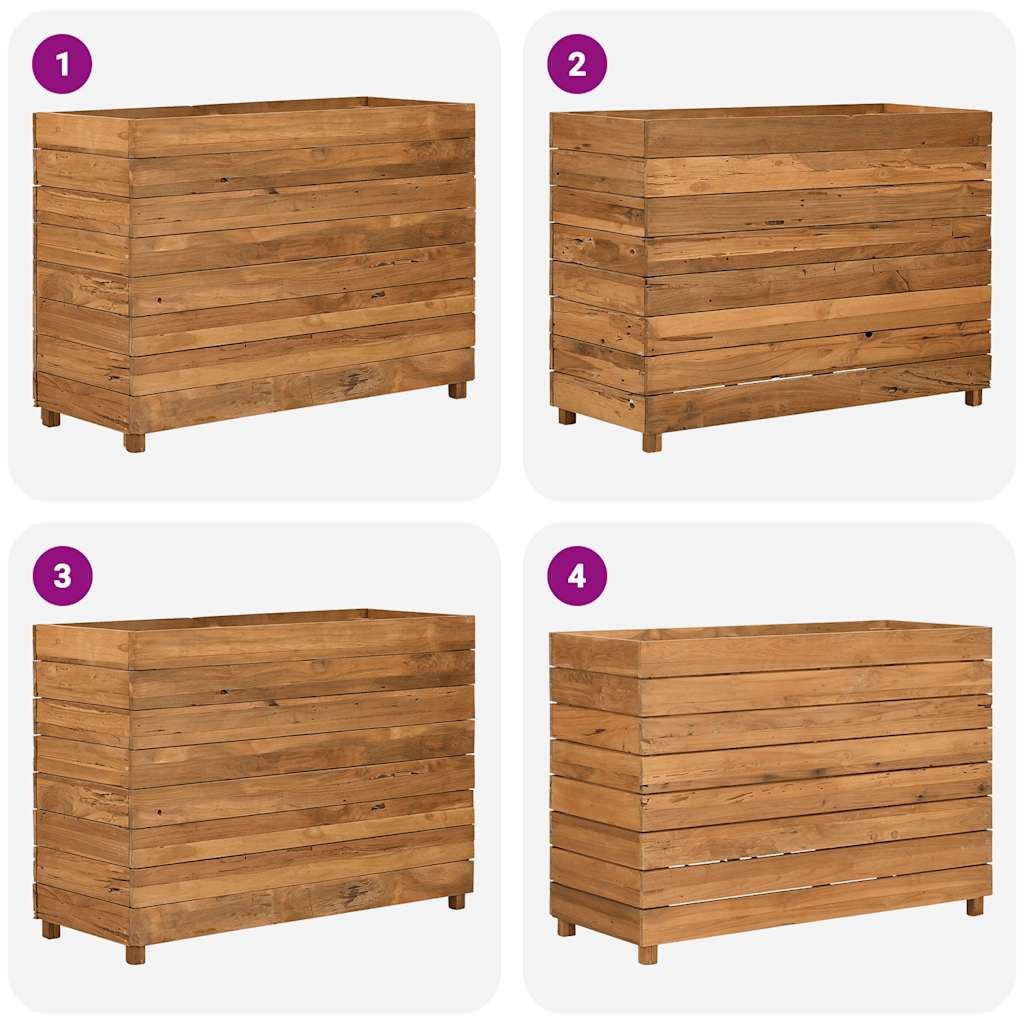 1

2

3

4