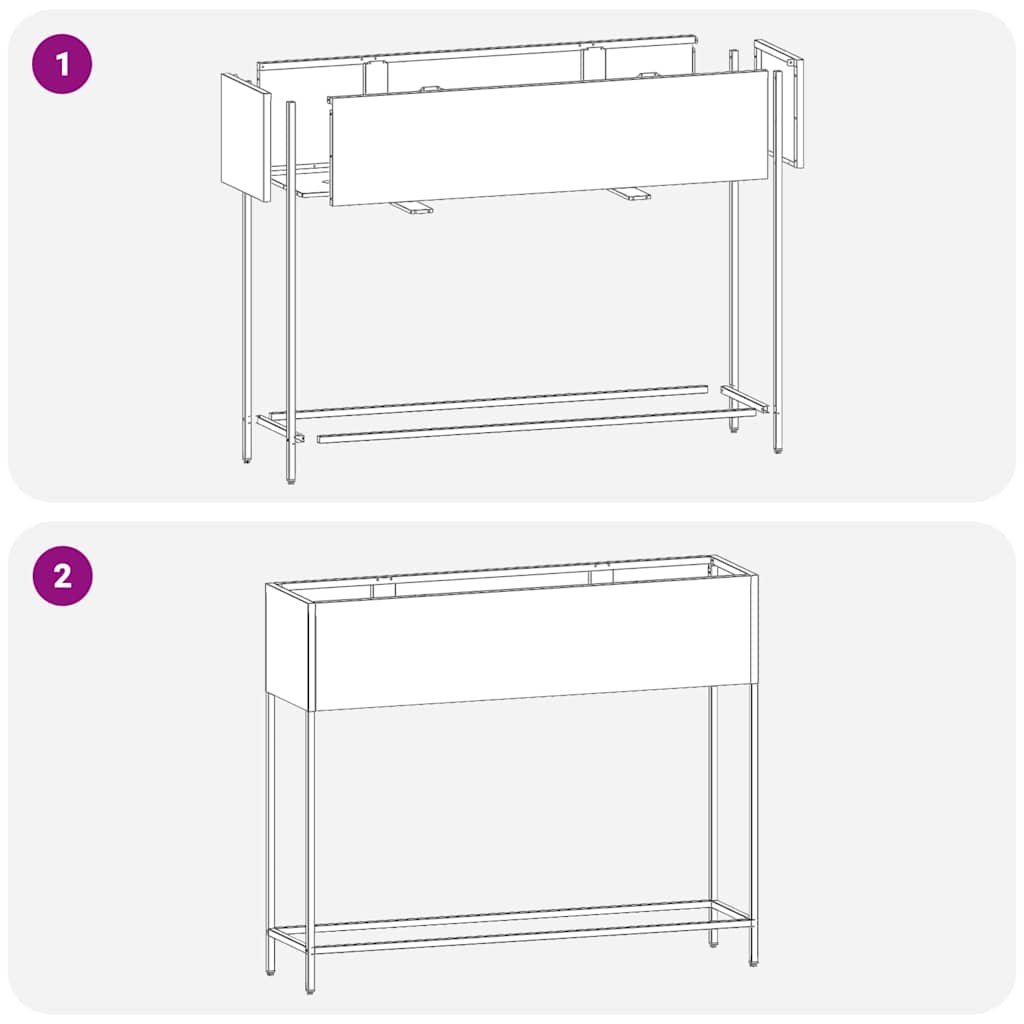 1

2