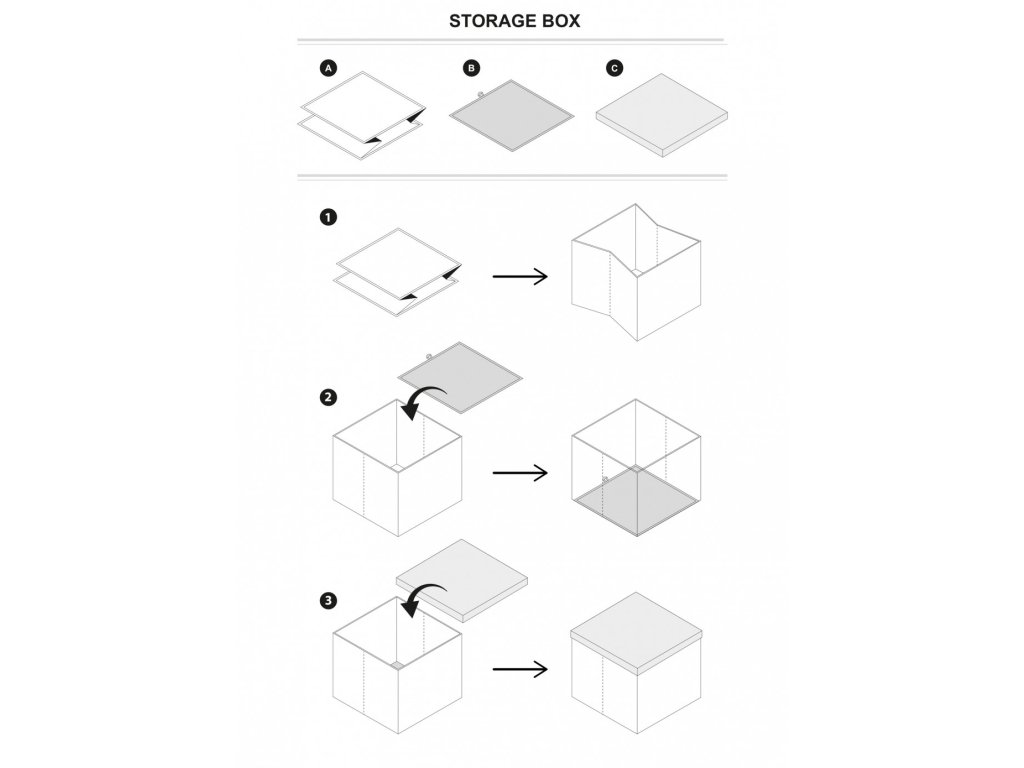 STORAGE BOX

A

B

C

1

2

3