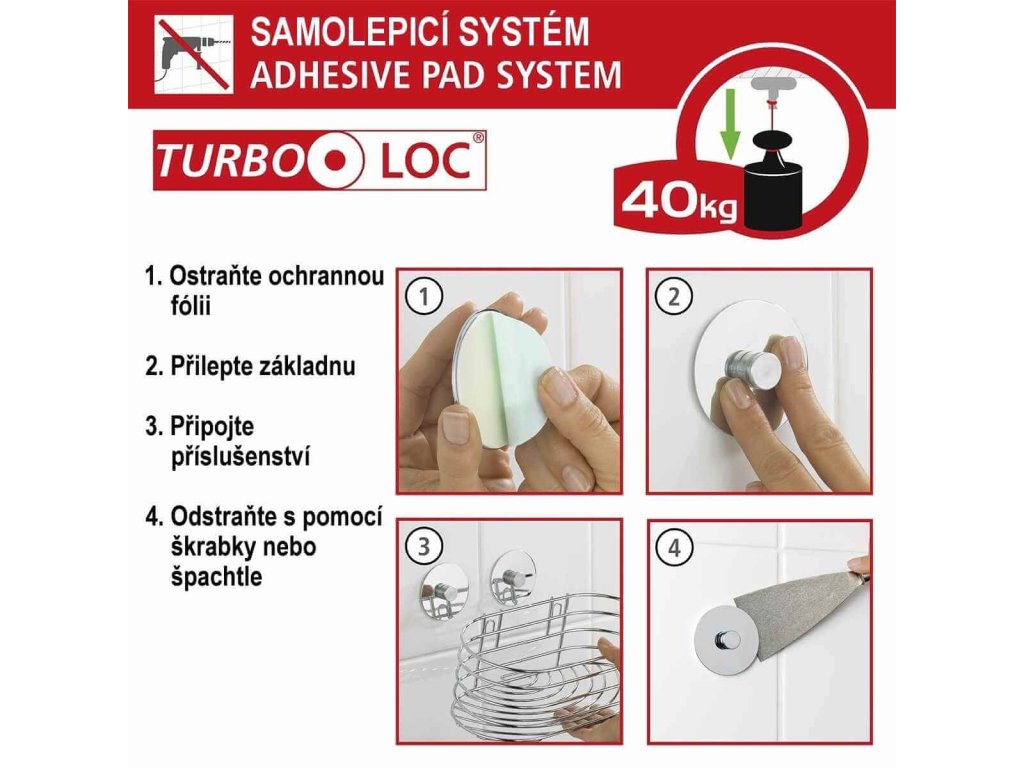 SAMOLEPICÍ SYSTÉM
ADHESIVE PAD SYSTEM

TURBO LOC®

40kg

1. Ostraňte ochrannou fólii

2. Přilepte základnu

3. Připojte příslušenství

4. Odstraňte s pomocí škrabky nebo špachtle

1

2

3

4