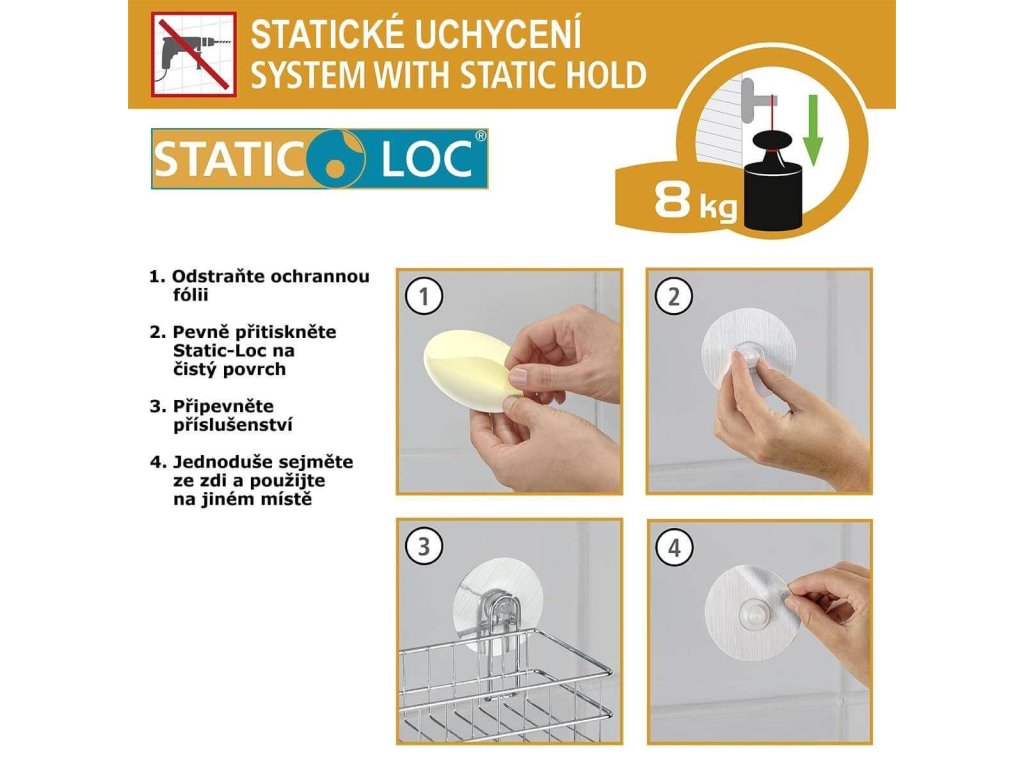 STATICKÉ UCHYCENÍ
SYSTEM WITH STATIC HOLD

STATIC LOC®

8 kg

1. Odstraňte ochrannou fólii

2. Pevně přitiskněte Static-Loc na čistý povrch

3. Připevněte příslušenství

4. Jednoduše sejměte ze zdi a použijte na jiném místě

1

2

3

4