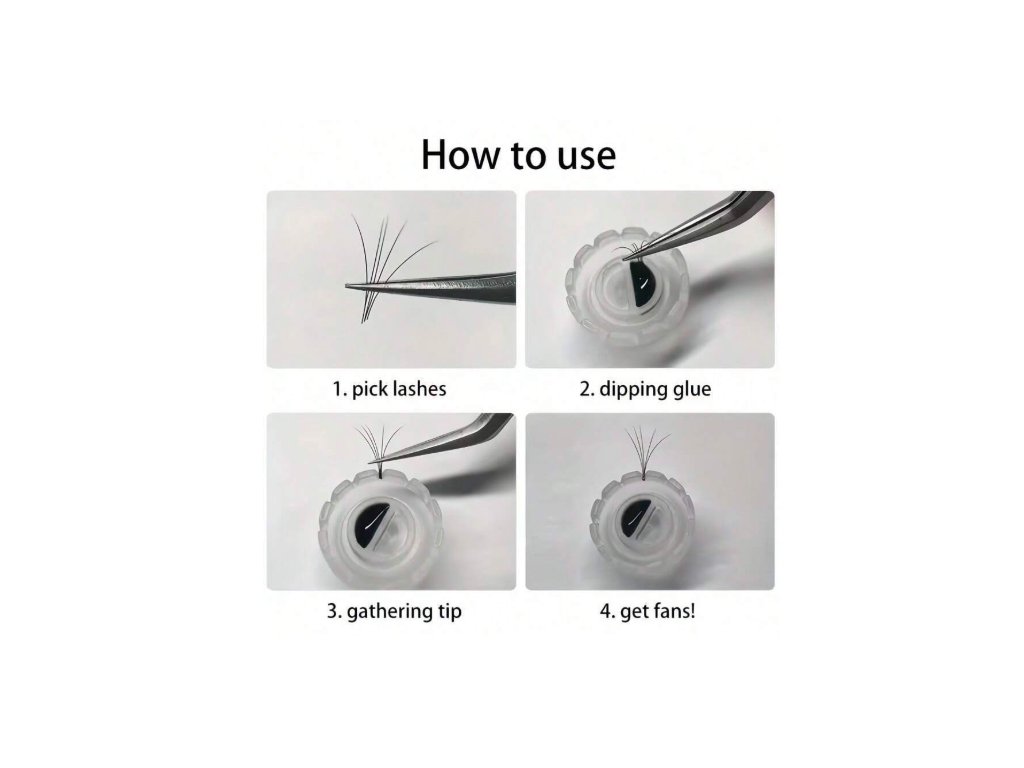 How to use

1. pick lashes

2. dipping glue

3. gathering tip

4. get fans!