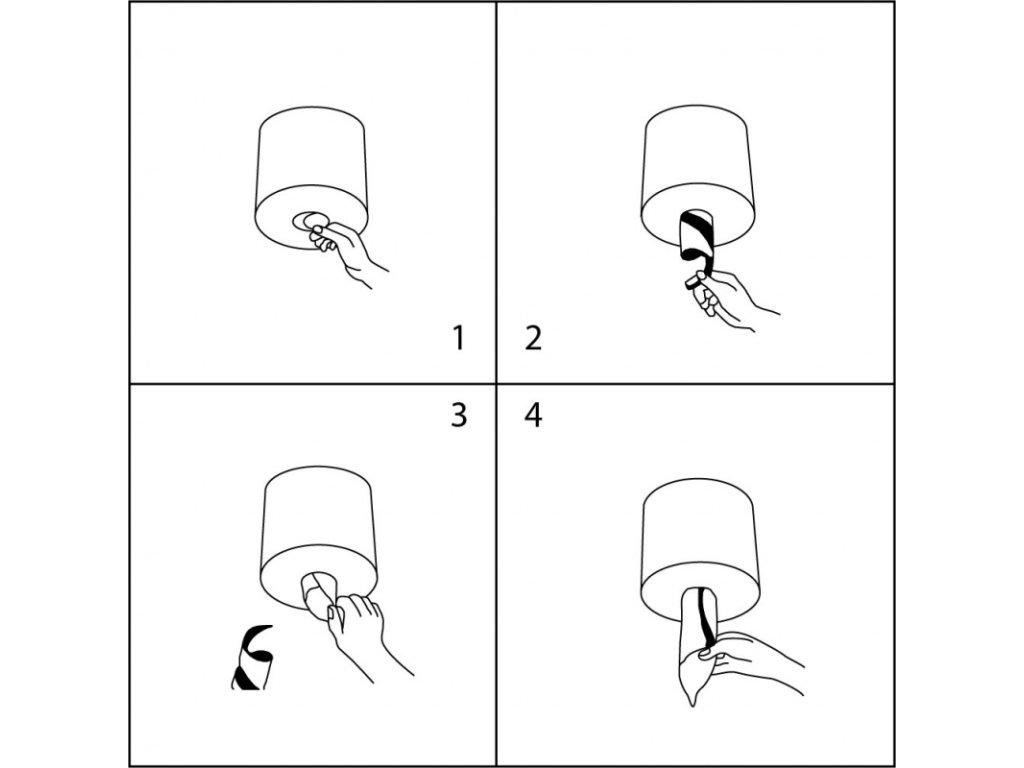 1

2

3

4