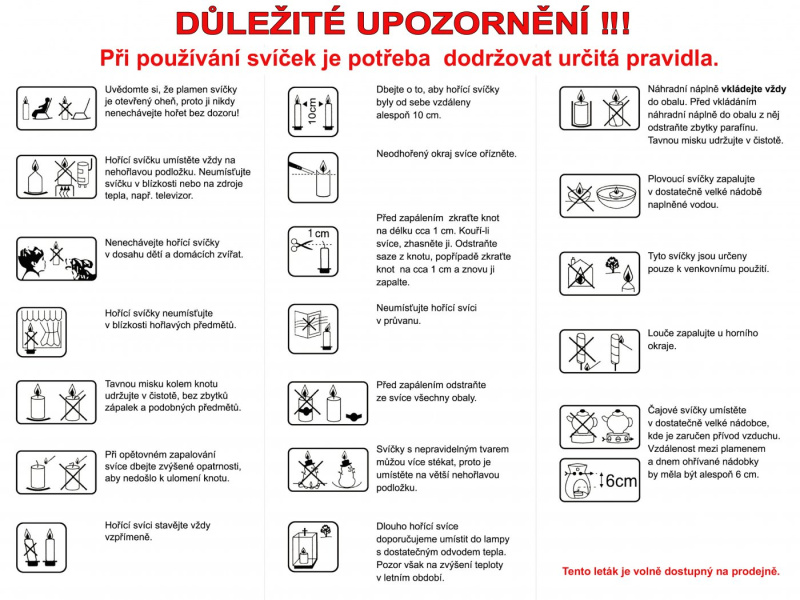 DŮLEŽITÉ UPOZORNĚNÍ !!!

Při používání svíček je potřeba dodržovat určitá pravidla.

Uvědomte si, že plamen svíčky je otevřený oheň, proto ji nikdy nenechávejte hořet bez dozoru!

Hořící svíčku umístěte vždy na nehořlavou podložku. Neumísťujte svíčku v blízkosti nebo na zdroje tepla, např. televizor.

Nenechávejte hořící svíčky v dosahu dětí a domácích zvířat.

Hořící svíčky neumísťujte v blízkosti hořlavých předmětů.

Tavnou misku kolem knotu udržujte v čistotě, bez zbytků zápalek a podobných předmětů.

Při opětovném zapalování svíce dbejte zvýšené opatrnosti, aby nedošlo k ulomení knotu.

Hořící svíci stavějte vždy vzpřímeně.

10cm

Dbejte o to, aby hořící svíčky byly od sebe vzdáleny alespoň 10 cm.

Neodhořený okraj svíce ořízněte.

1 cm

Před zapálením zkraťte knot na délku cca 1 cm. Kouří-li svíce, zhasněte ji. Odstraňte saze z knotu, popřípadě zkraťte knot na cca 1 cm a znovu ji zapalte.

Neumísťujte hořící svíci v průvanu.

Před zapálením odstraňte ze svíce všechny obaly.

Svíčky s nepravidelným tvarem můžou více stékat, proto je umístěte na větší nehořlavou podložku.

Dlouho hořící svíce doporučujeme umístit do lampy s dostatečným odvodem tepla. Pozor však na zvýšení teploty v letním období.

Náhradní náplně vkládejte vždy do obalu. Před vkládáním náhradní náplně do obalu z něj odstraňte zbytky parafínu. Tavnou misku udržujte v čistotě.

Plovoucí svíčky zapalujte v dostatečně velké nádobě naplněné vodou.

Tyto svíčky jsou určeny pouze k venkovnímu použití.

Louče zapalujte u horního okraje.

Čajové svíčky umístěte v dostatečně velké nádobce, kde je zaručen přívod vzduchu. Vzdálenost mezi plamenem a dnem ohřívané nádobky by měla být alespoň 6 cm.

6cm

Tento leták je volně dostupný na prodejně.