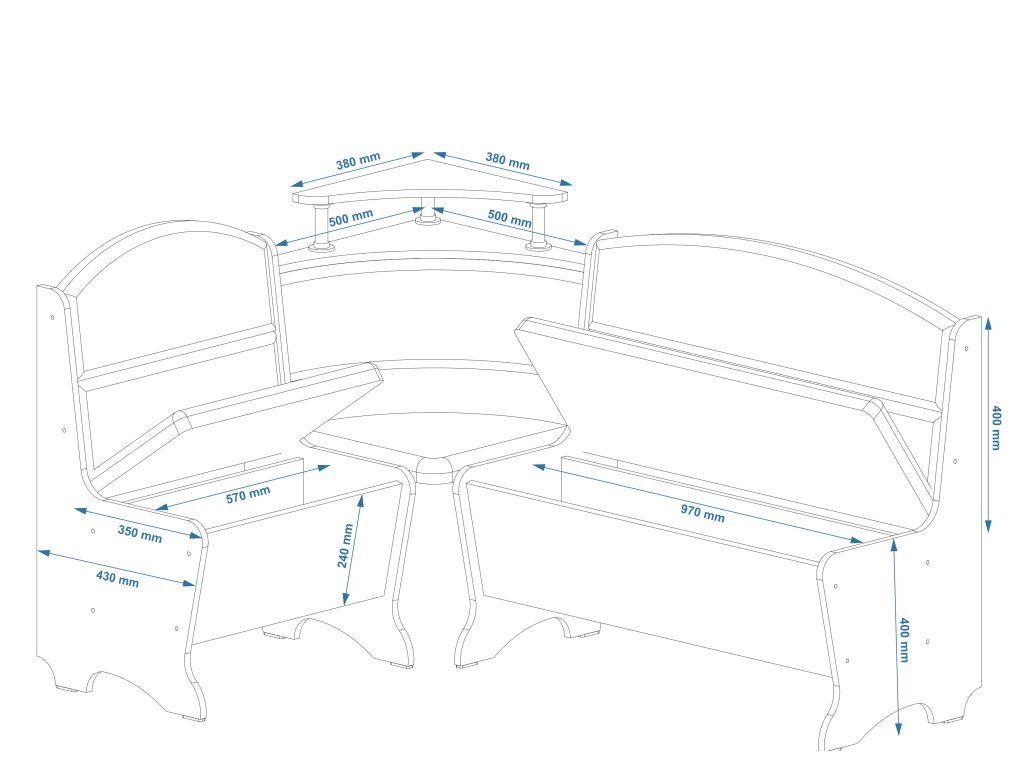 380 mm
380 mm
500 mm
500 mm
400 mm
570 mm
970 mm
350 mm
240 mm
430 mm
400 mm