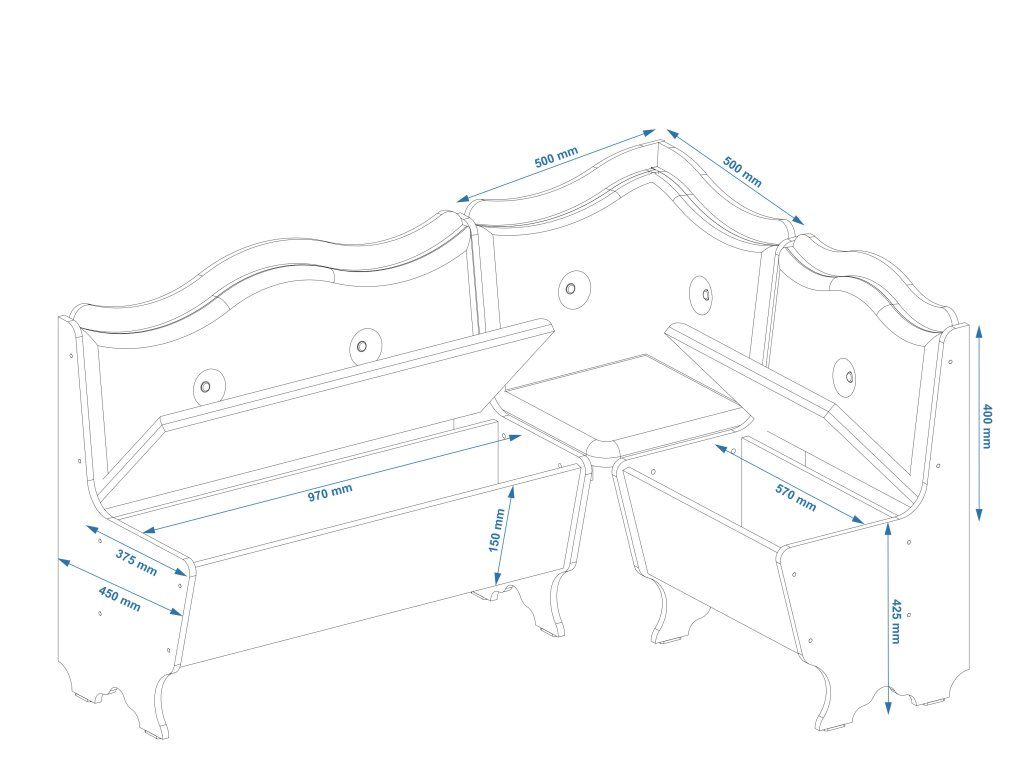 500 mm
500 mm
400 mm
970 mm
570 mm
150 mm
375 mm
450 mm
425 mm