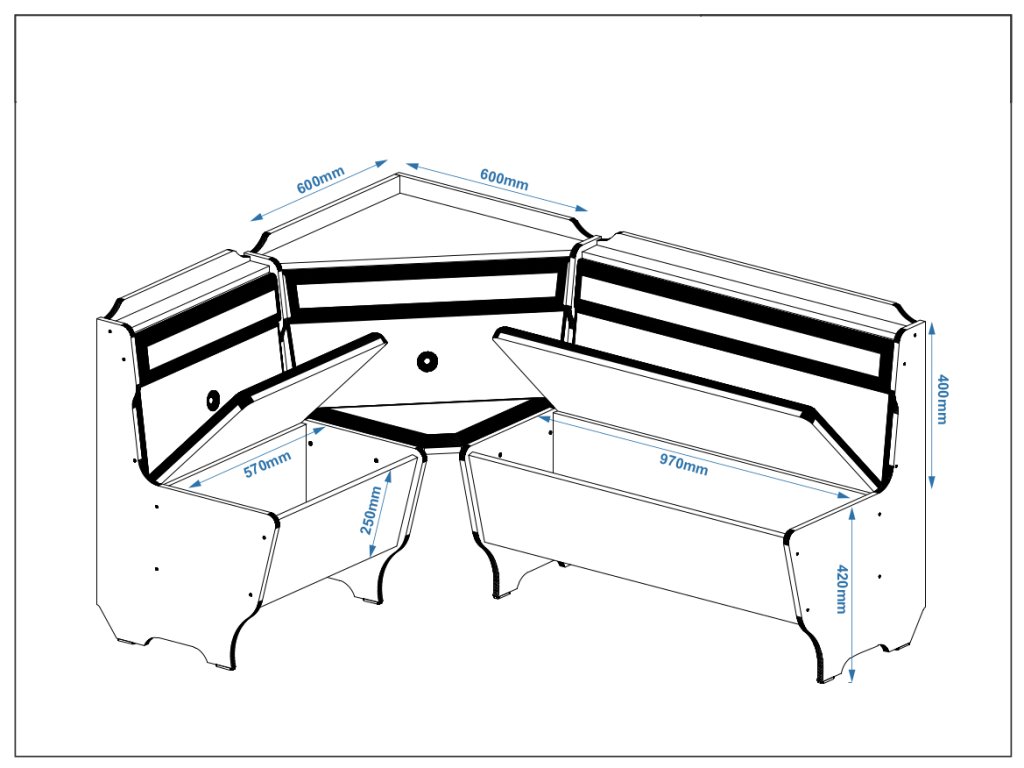 600mm
600mm
400mm
570mm
970mm
250mm
420mm