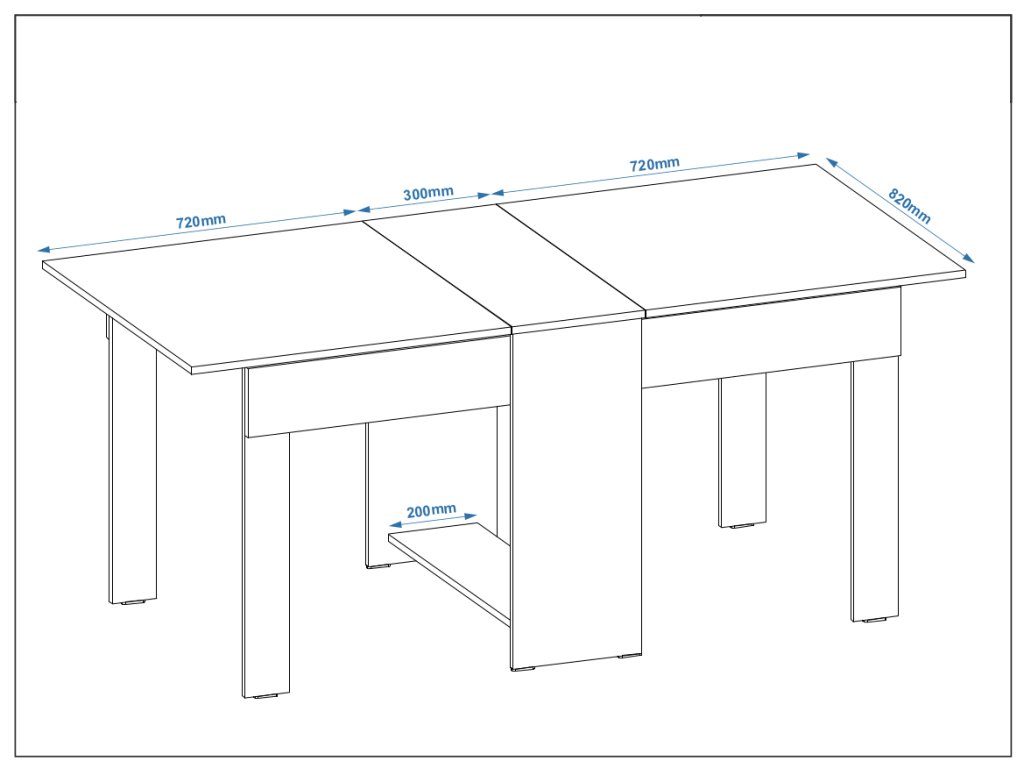 720mm
300mm
720mm
820mm
200mm