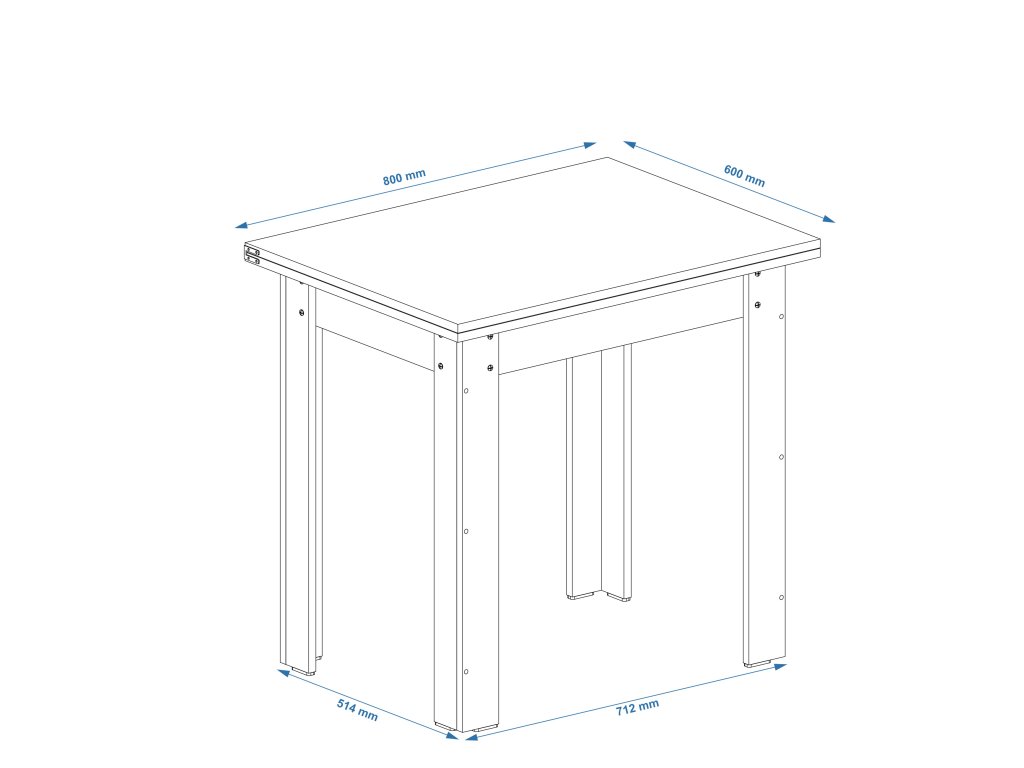 800 mm
600 mm
514 mm
712 mm