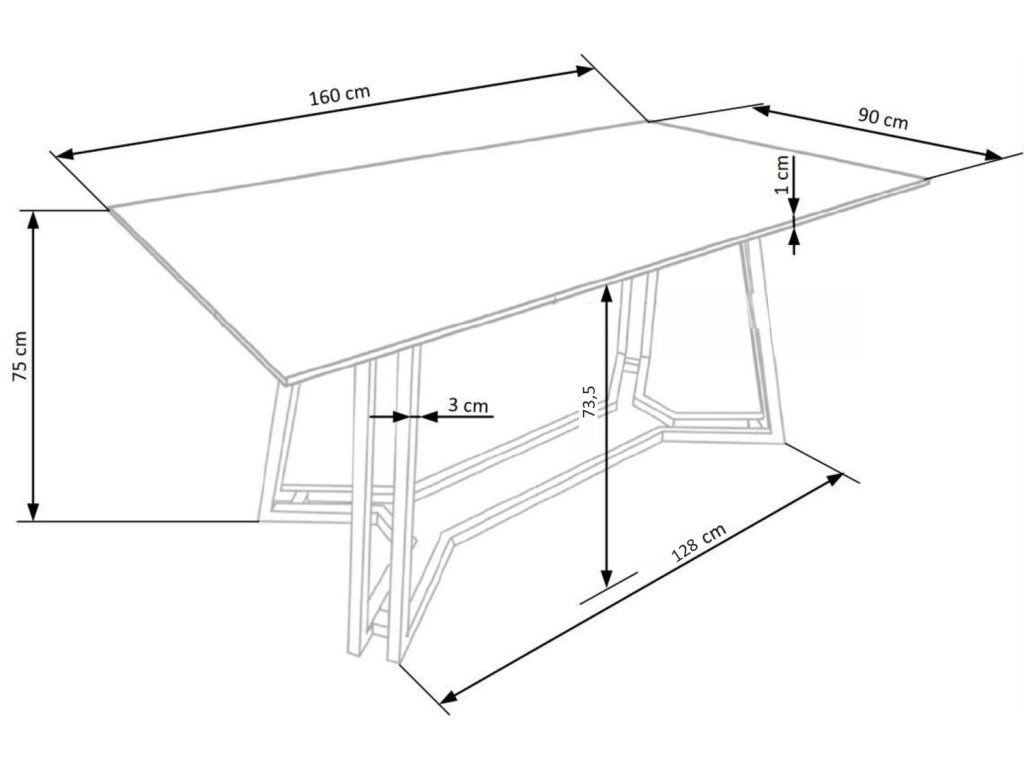 160 cm

90 cm

1 cm

75 cm

3 cm

73,5

128 cm