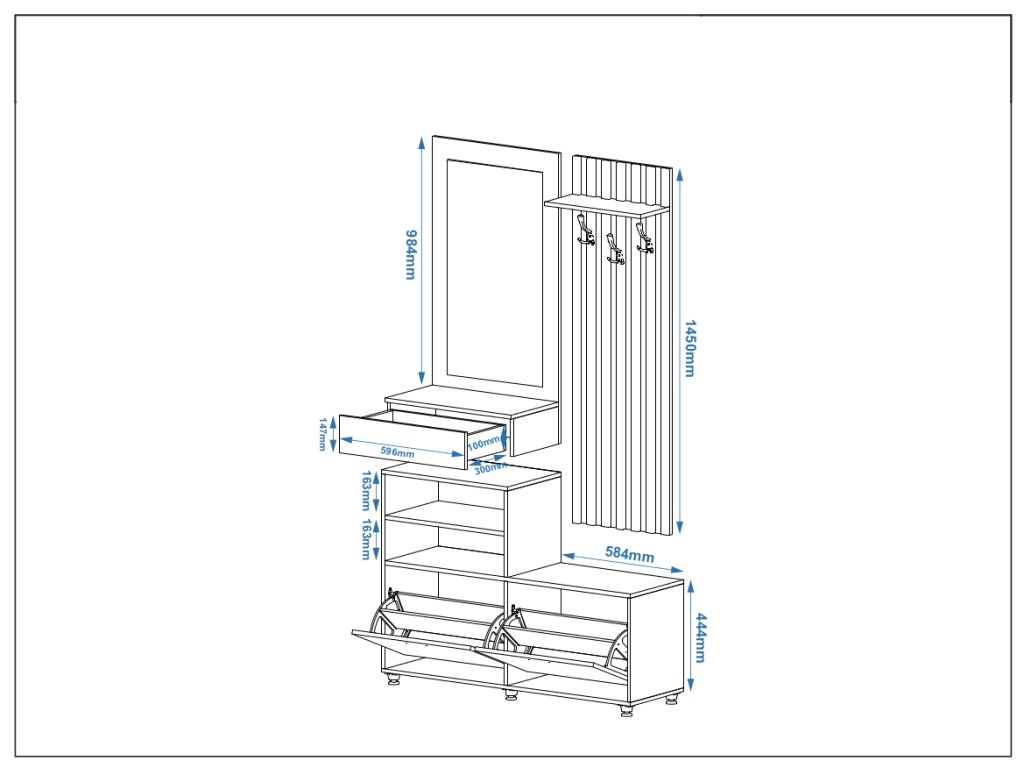 984mm
1450mm
147mm
596mm
100mm
300mm
163mm
163mm
584mm
444mm