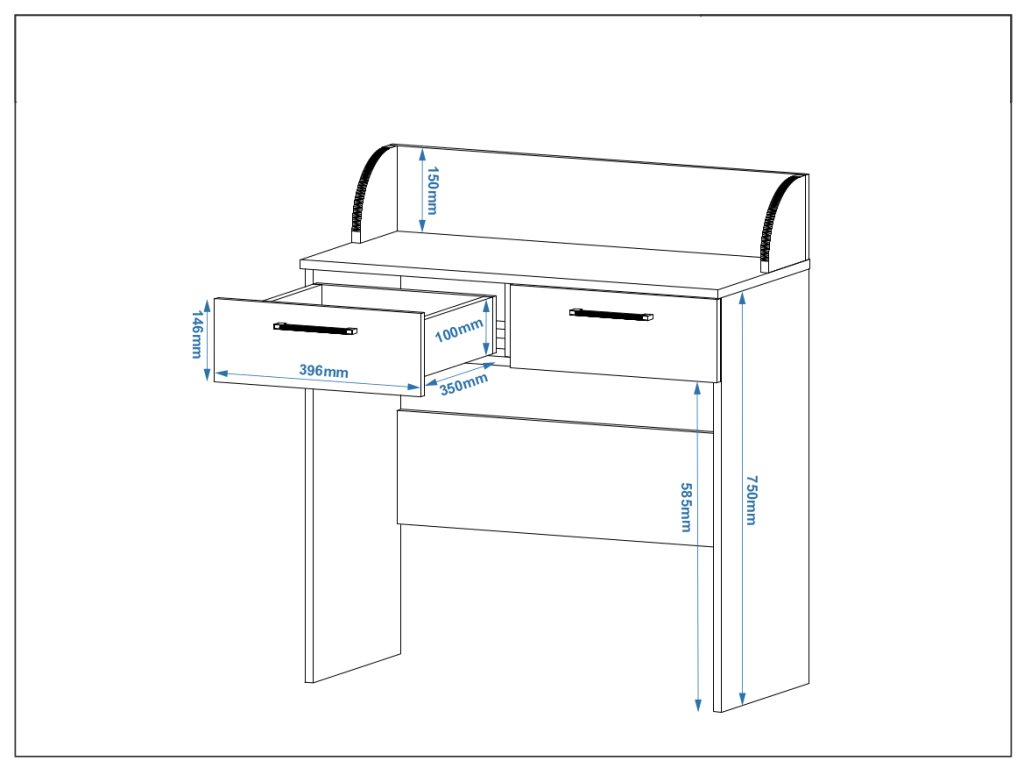 150mm
146mm
100mm
396mm
350mm
585mm
750mm