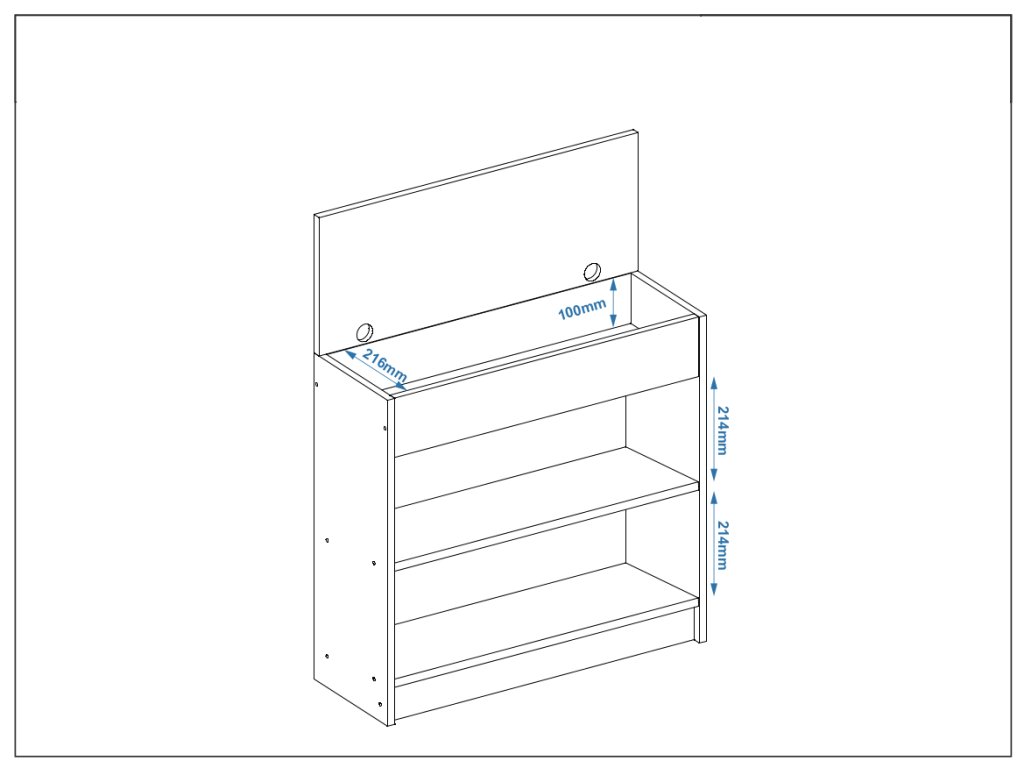 100mm
216mm
214mm
214mm