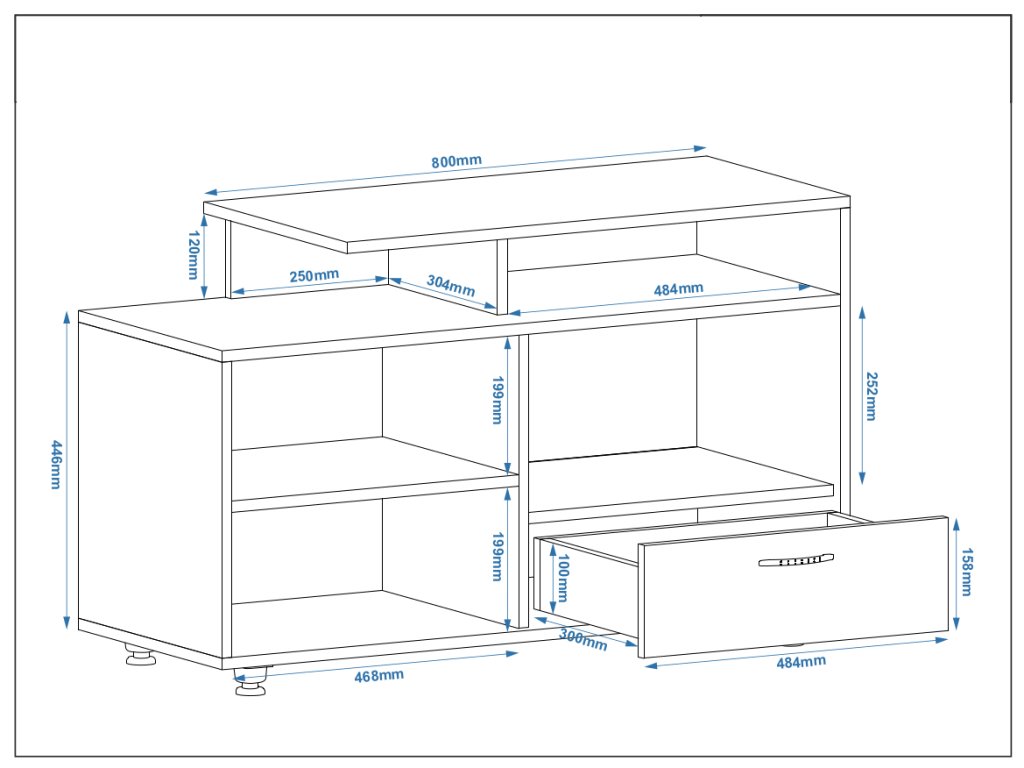 800mm

120mm

250mm

304mm

484mm

446mm

199mm

252mm

199mm

100mm

158mm

300mm

468mm

484mm