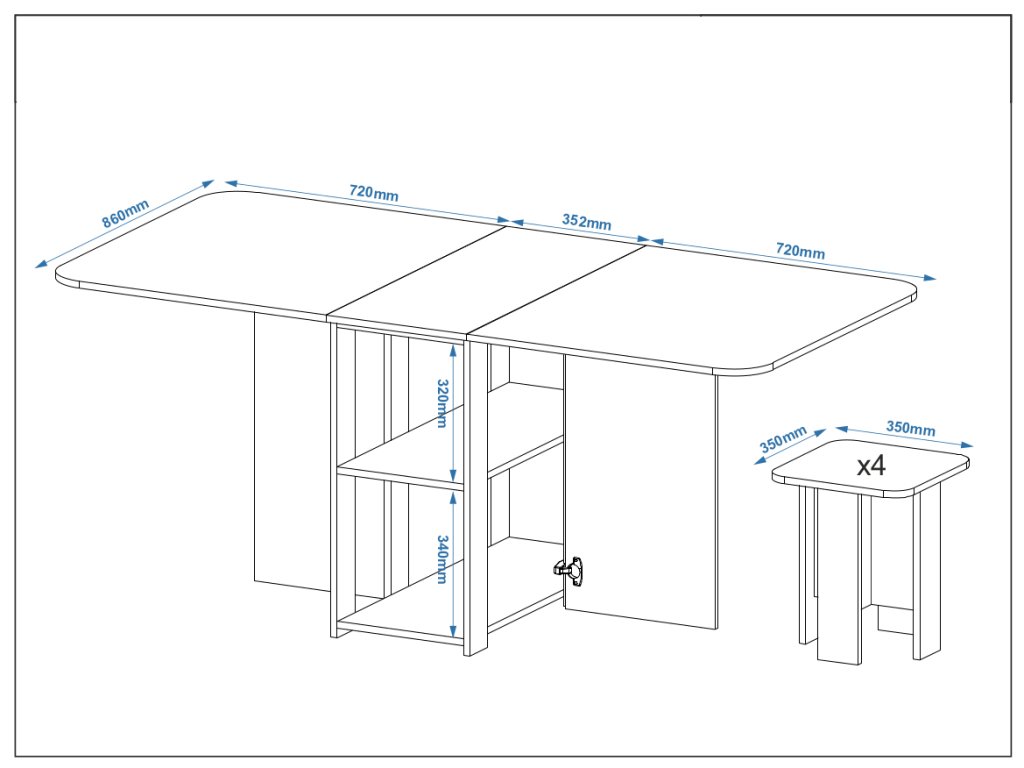 860mm
720mm
352mm
720mm
320mm
340mm
350mm
350mm
x4