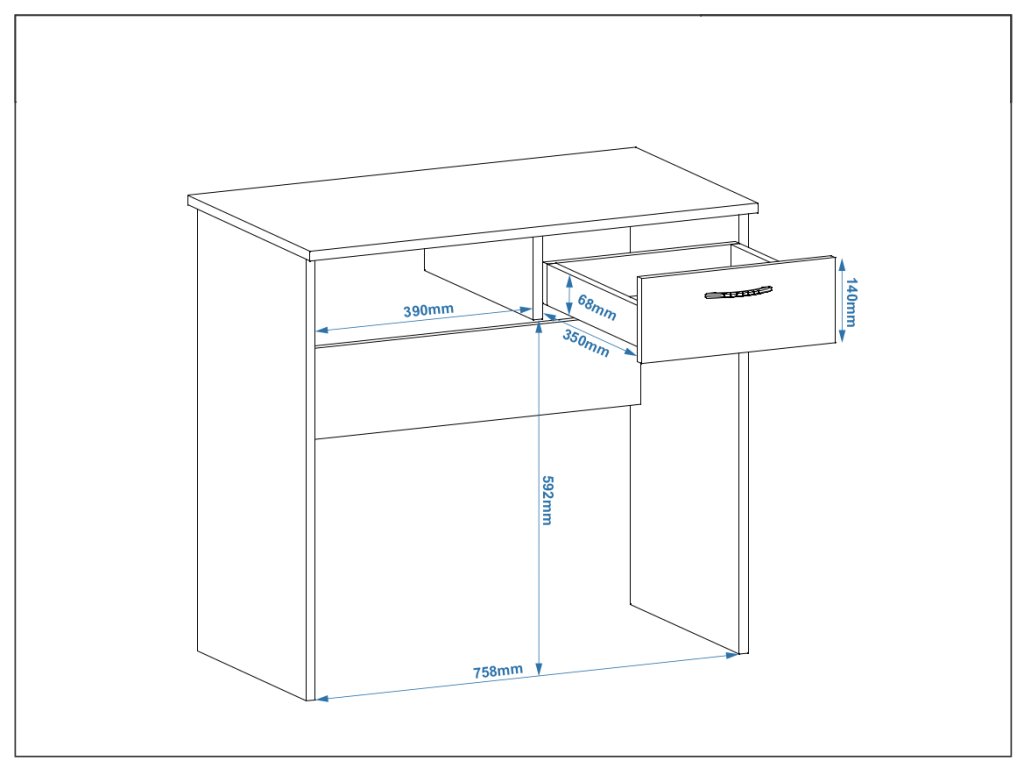 390mm
68mm
350mm
140mm
592mm
758mm