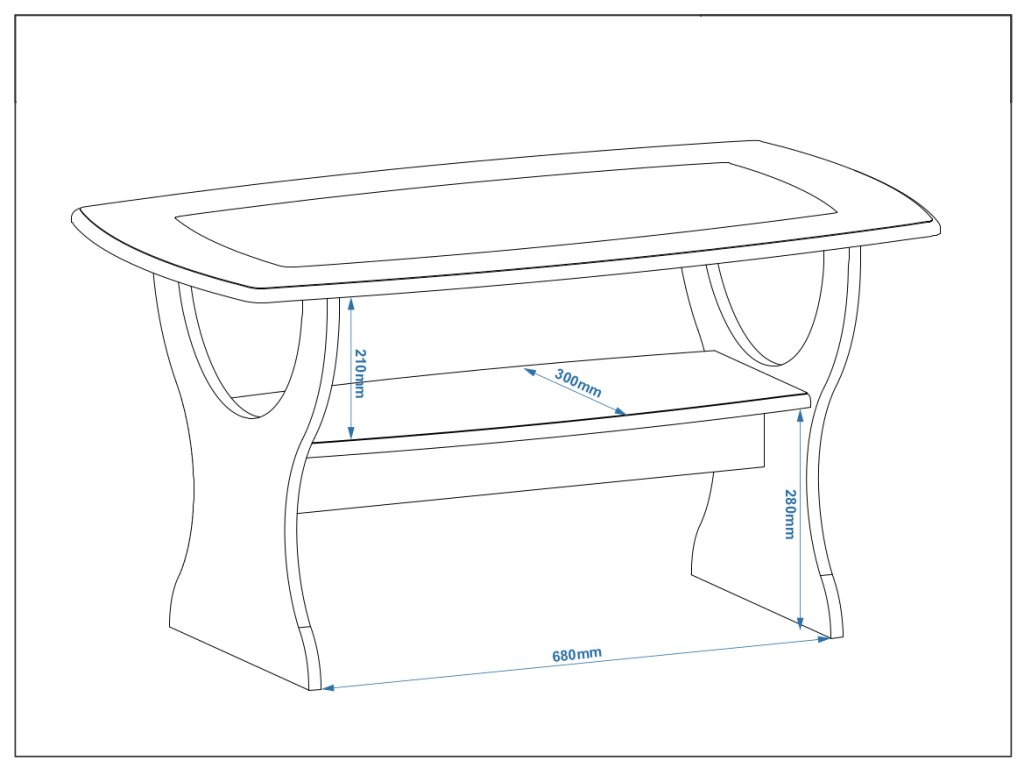 210mm
300mm
280mm
680mm