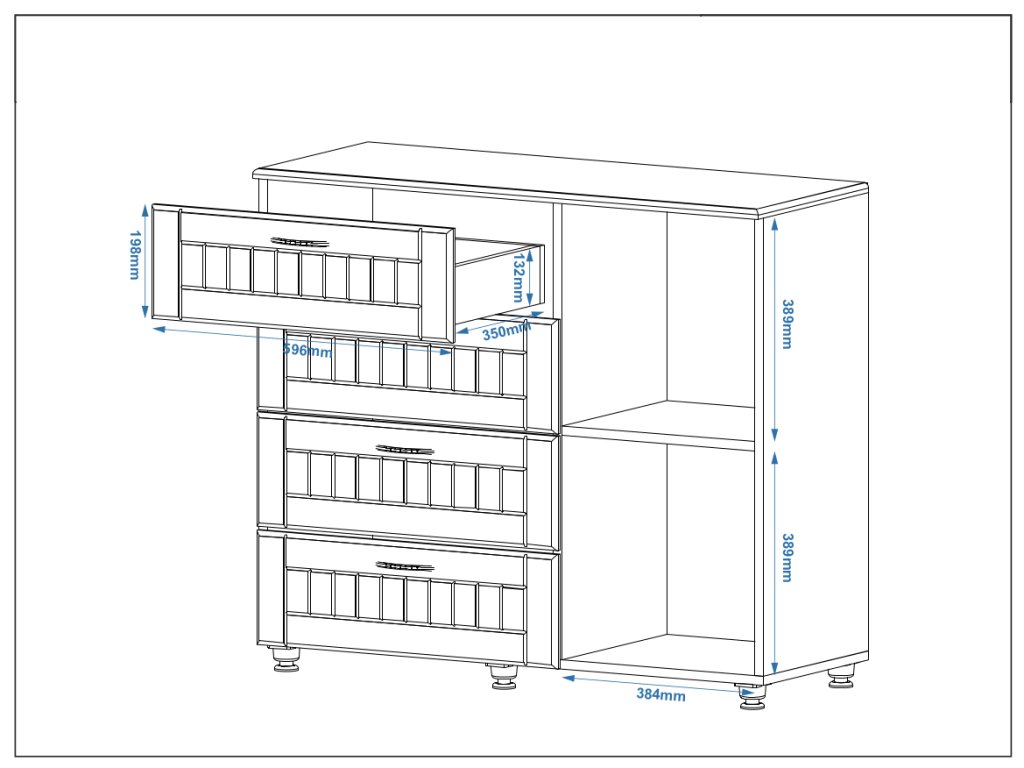 198mm
132mm
350mm
596mm
389mm
389mm
384mm