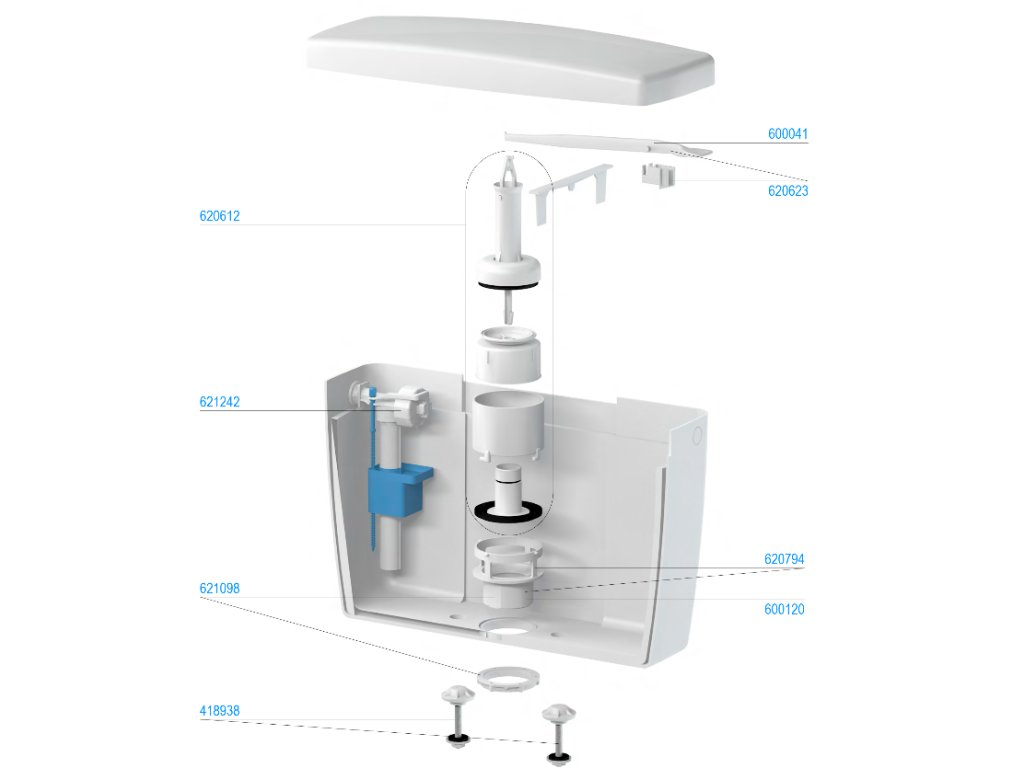 600041
620623
620612
621242
620794
621098
600120
418938