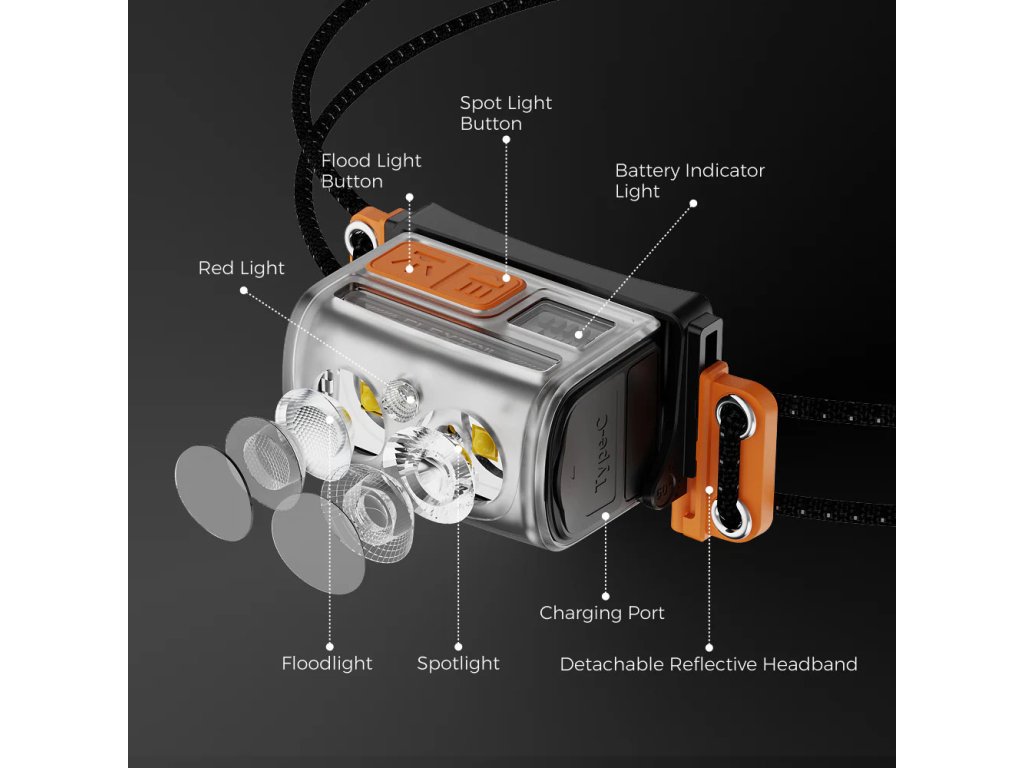 Spot Light Button

Flood Light Button

Battery Indicator Light

Red Light

Type-C

Charging Port

Floodlight

Spotlight

Detachable Reflective Headband