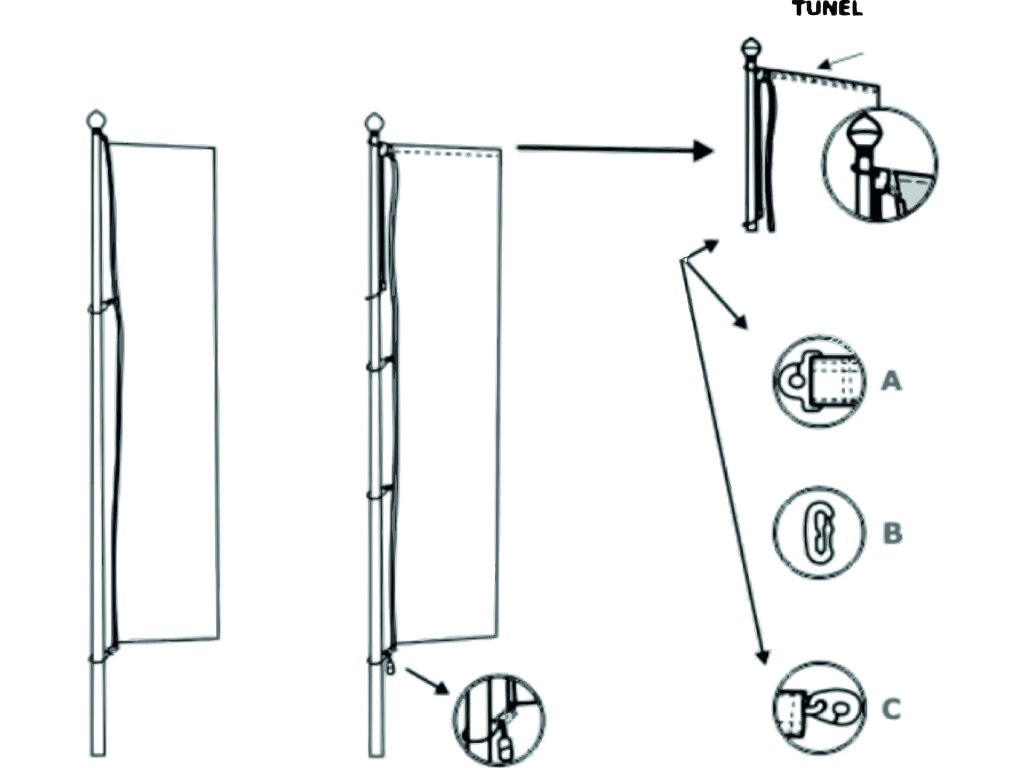 TUNEL

A

B

C