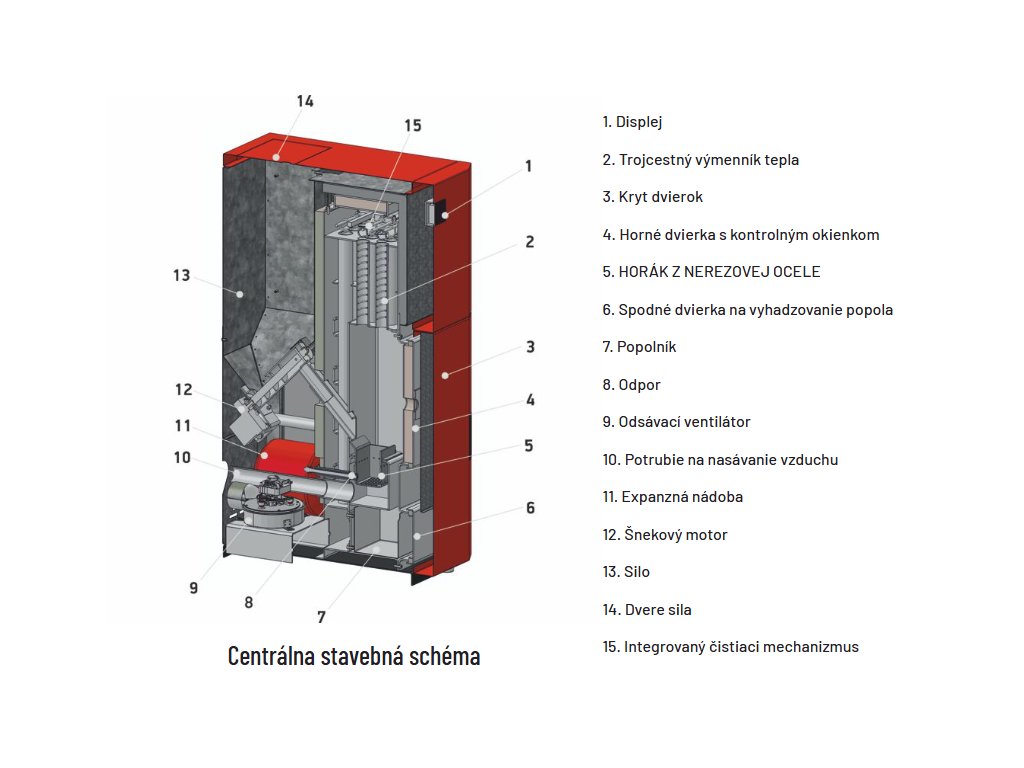 14
15
1
2
13
3
12
4
11
5
10
6
9
8
7

Centrálna stavebná schéma

1. Displej
2. Trojcestný výmenník tepla
3. Kryt dvierok
4. Horné dvierka s kontrolným okienkom
5. HORÁK Z NEREZOVEJ OCELE
6. Spodné dvierka na vyhadzovanie popola
7. Popolník
8. Odpor
9. Odsávací ventilátor
10. Potrubie na nasávanie vzduchu
11. Expanzná nádoba
12. Šnekový motor
13. Silo
14. Dvere sila
15. Integrovaný čistiaci mechanizmus