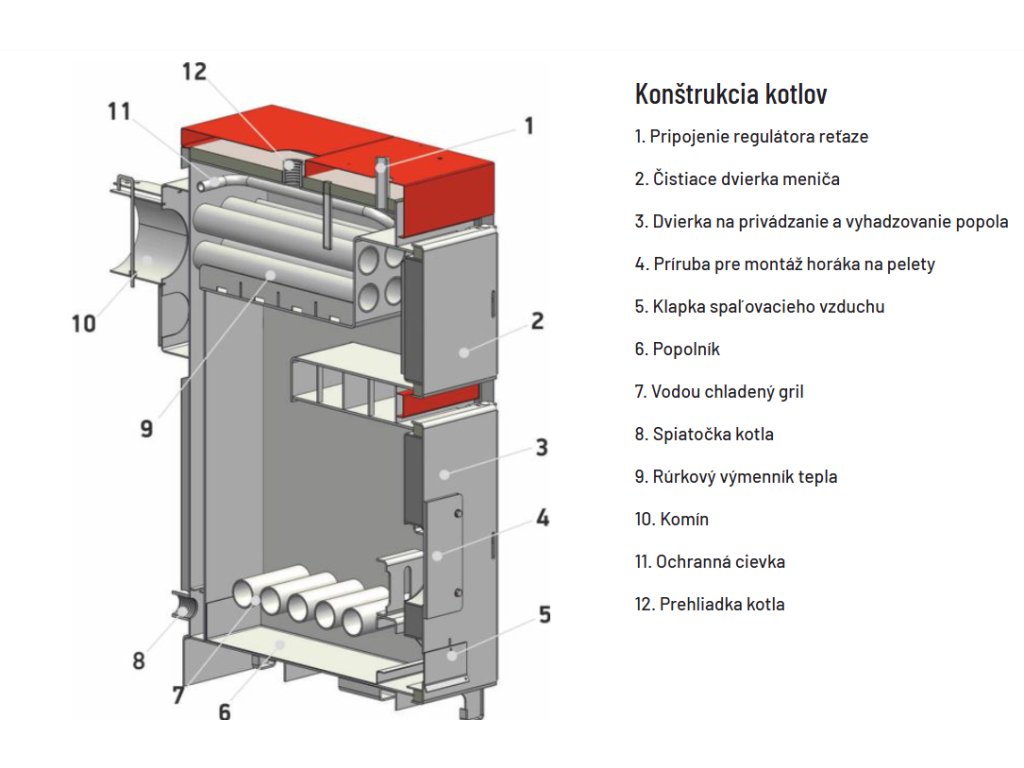 12
11
1
10
2
9
3
4
5
8
7
6

Konštrukcia kotlov

1. Pripojenie regulátora reťaze

2. Čistiace dvierka meniča

3. Dvierka na privádzanie a vyhadzovanie popola

4. Príruba pre montáž horáka na pelety

5. Klapka spaľovacieho vzduchu

6. Popolník

7. Vodou chladený gril

8. Spiatočka kotla

9. Rúrkový výmenník tepla

10. Komín

11. Ochranná cievka

12. Prehliadka kotla