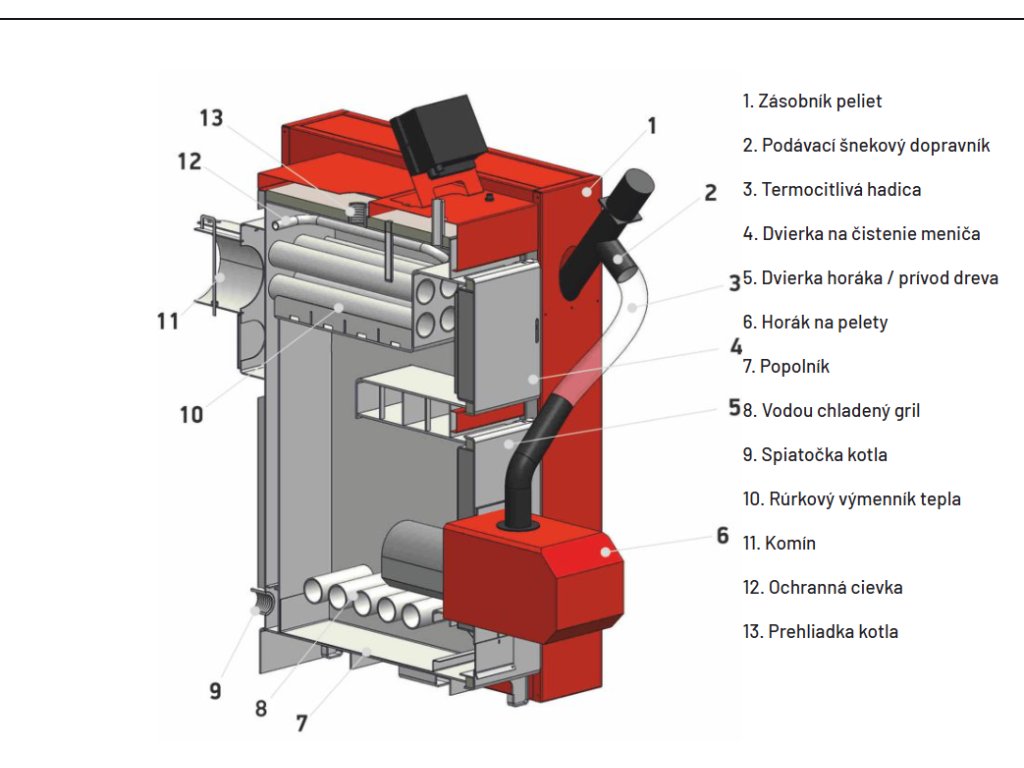 13
12
11
10
9
8
7
1
2
3
4
5
6

1. Zásobník peliet
2. Podávací šnekový dopravník
3. Termocitlivá hadica
4. Dvierka na čistenie meniča
5. Dvierka horáka / prívod dreva
6. Horák na pelety
7. Popolník
8. Vodou chladený gril
9. Spiatočka kotla
10. Rúrkový výmenník tepla
11. Komín
12. Ochranná cievka
13. Prehliadka kotla