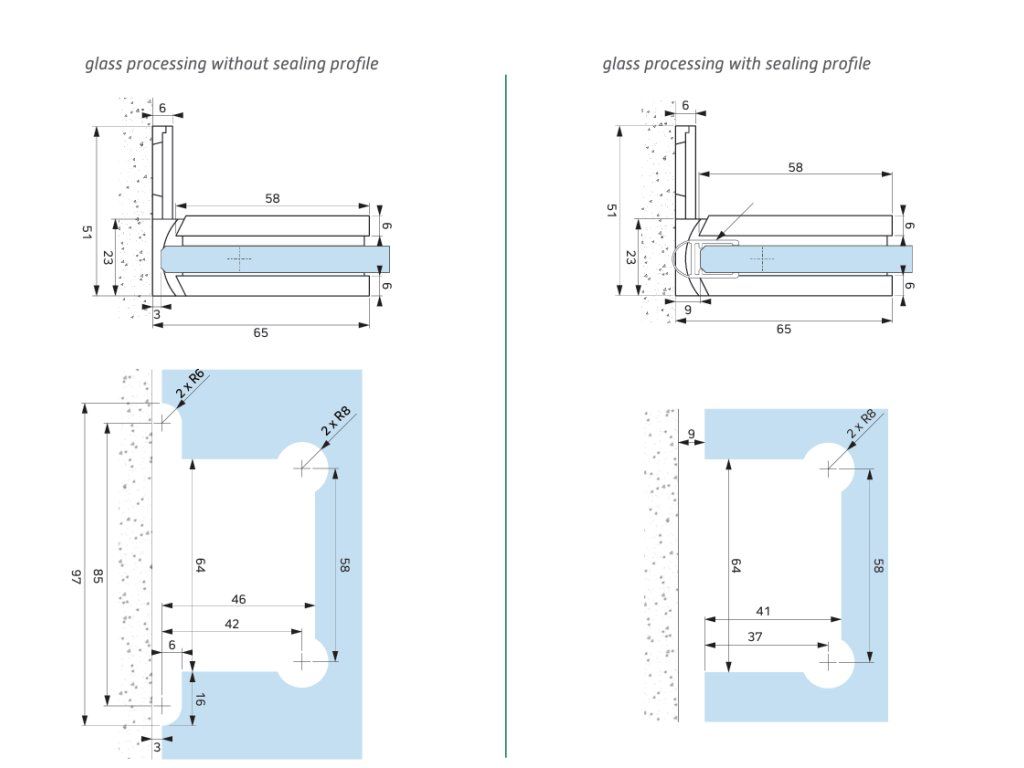 glass processing without sealing profile

6
58
51
23
6
6
3
65

2 x R6
2 x R8
97
85
64
58
46
42
6
16
3

glass processing with sealing profile

6
58
51
23
6
6
9
65

9
2 x R8
64
58
41
37