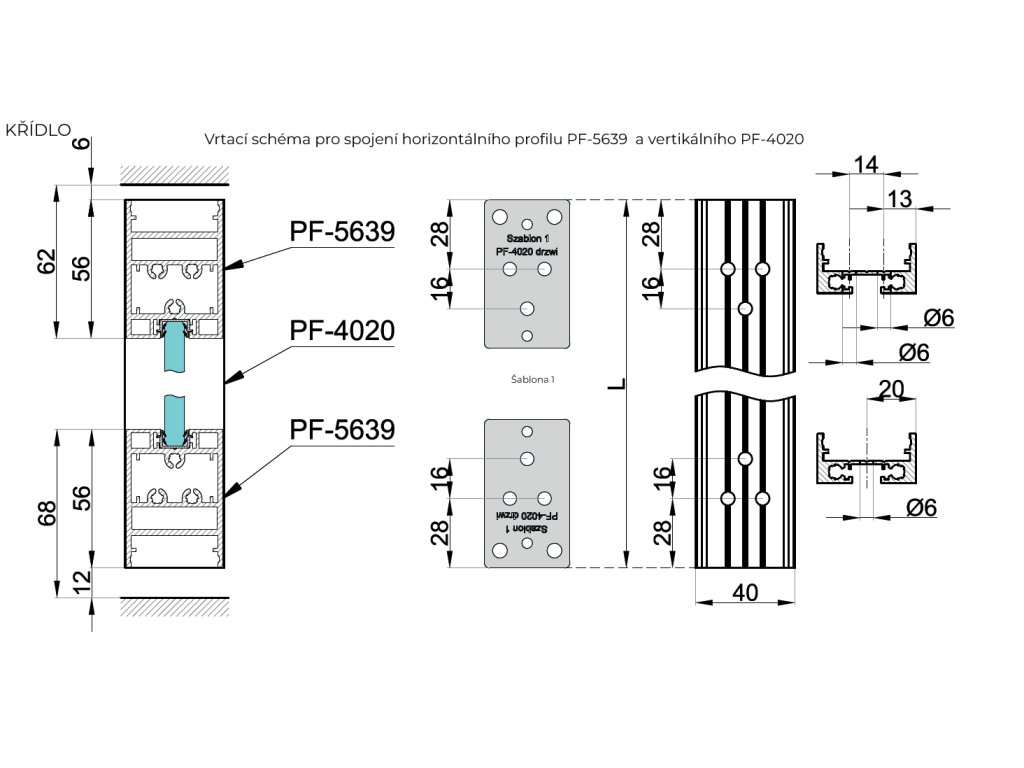 KŘÍDLO

Vrtací schéma pro spojení horizontálního profilu PF-5639 a vertikálního PF-4020

6
62
56
PF-5639
PF-4020
PF-5639
68
56
12

28
16
Szablon 1
PF-4020 drzwi
Šablona 1
16
28
Szablon 1
PF-4020 drzwi

L
28
16
16
28
40

14
13
Ø6
Ø6
20
Ø6