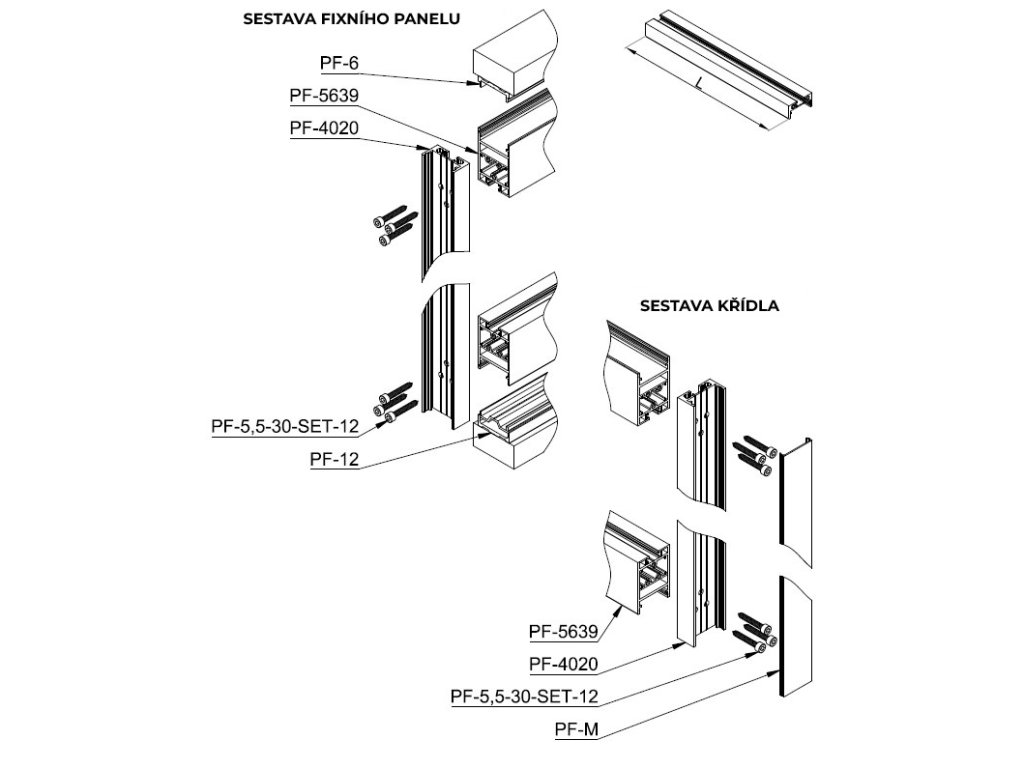 SESTAVA FIXNÍHO PANELU

PF-6
PF-5639
PF-4020

L

PF-5,5-30-SET-12
PF-12

SESTAVA KŘÍDLA

PF-5639
PF-4020
PF-5,5-30-SET-12
PF-M