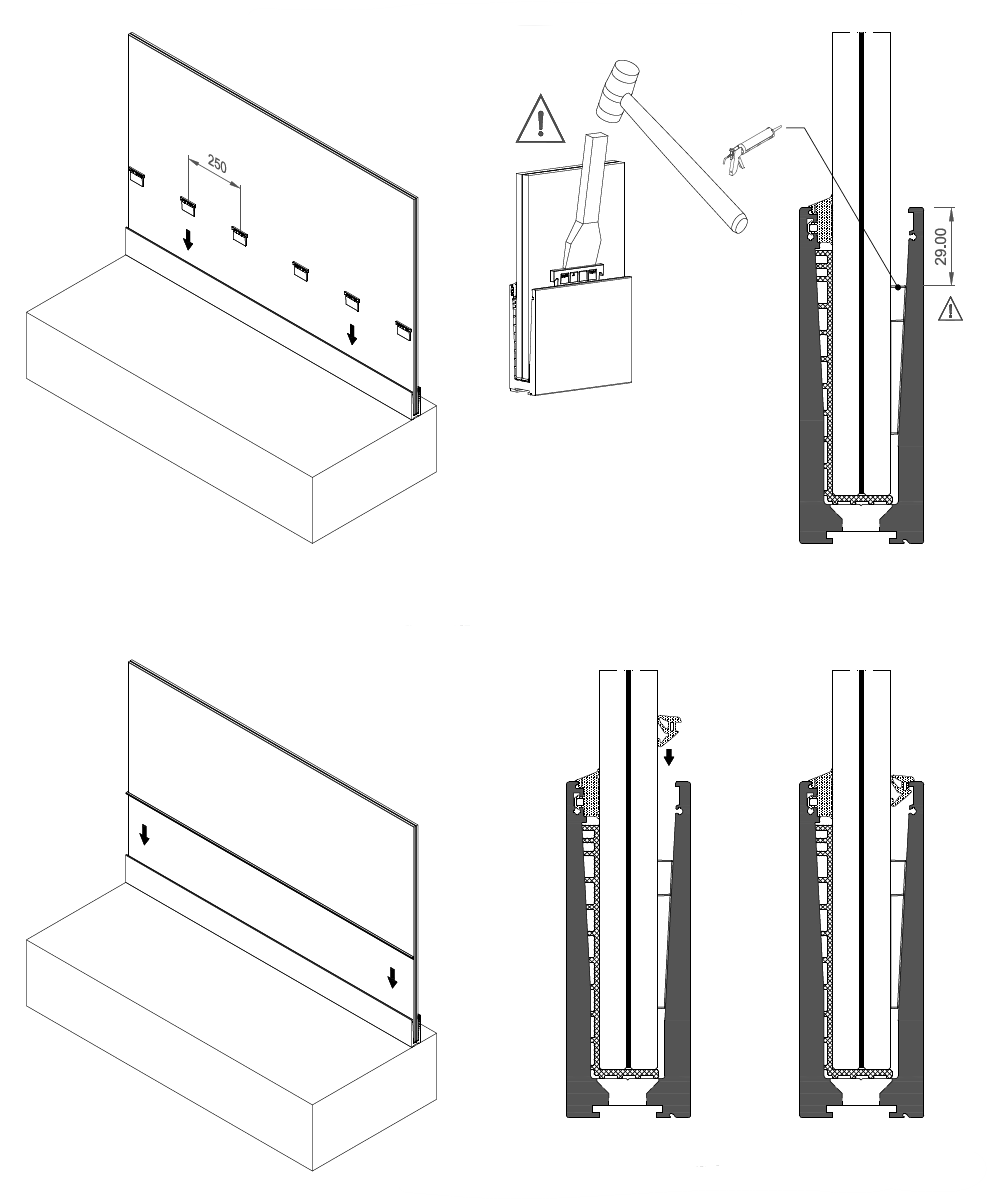 250

29.00