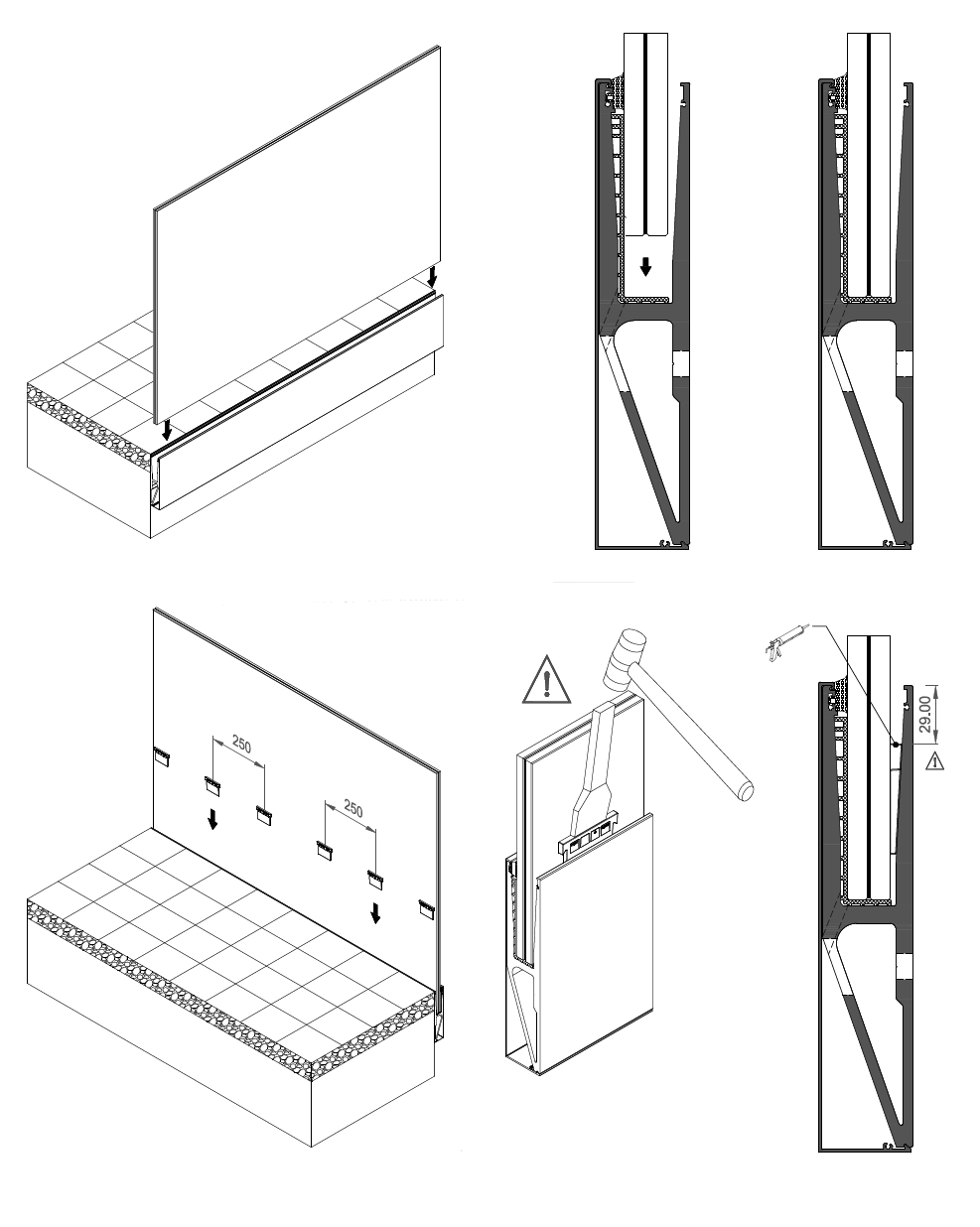 250

250

29.00