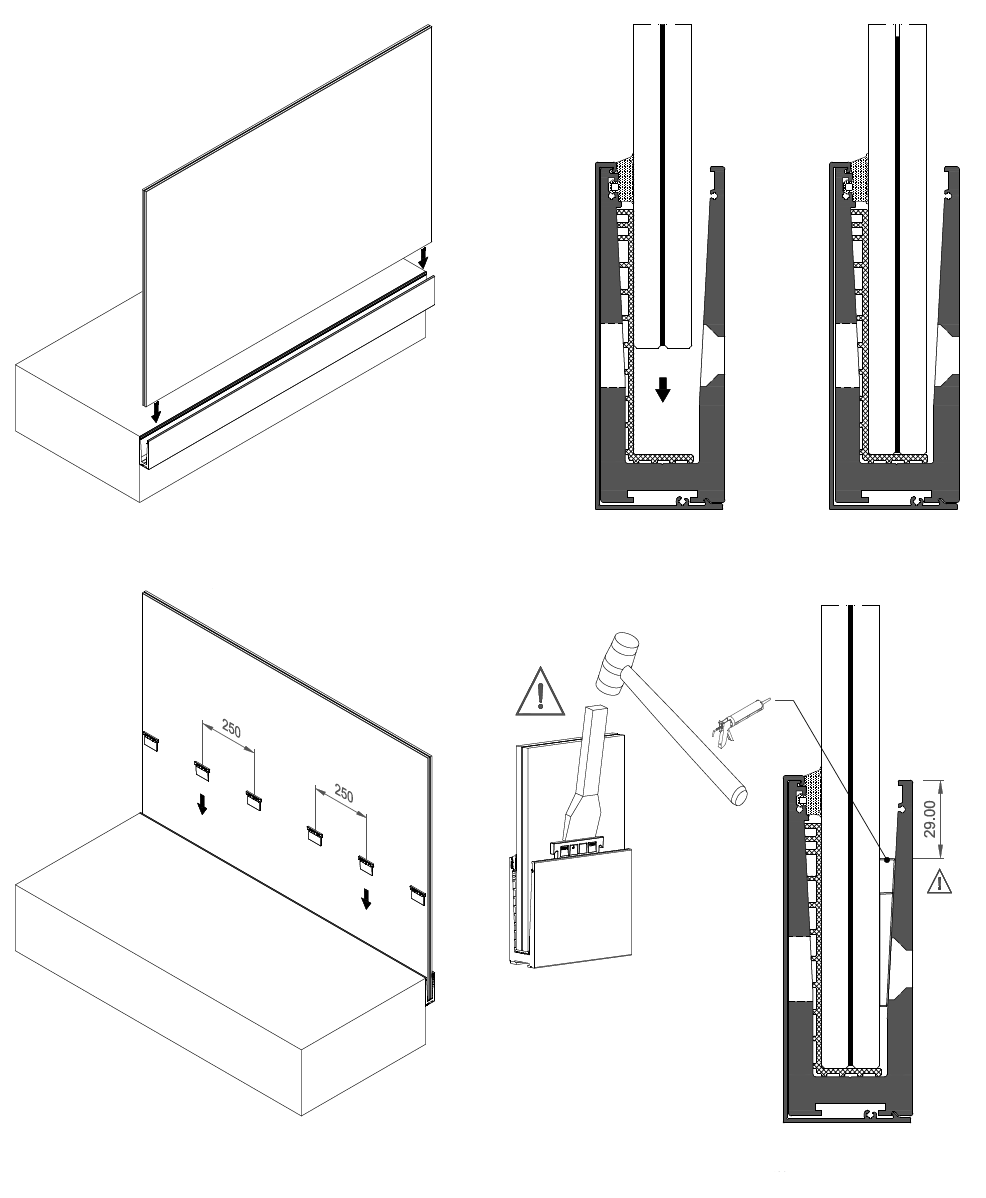 250

250

29.00