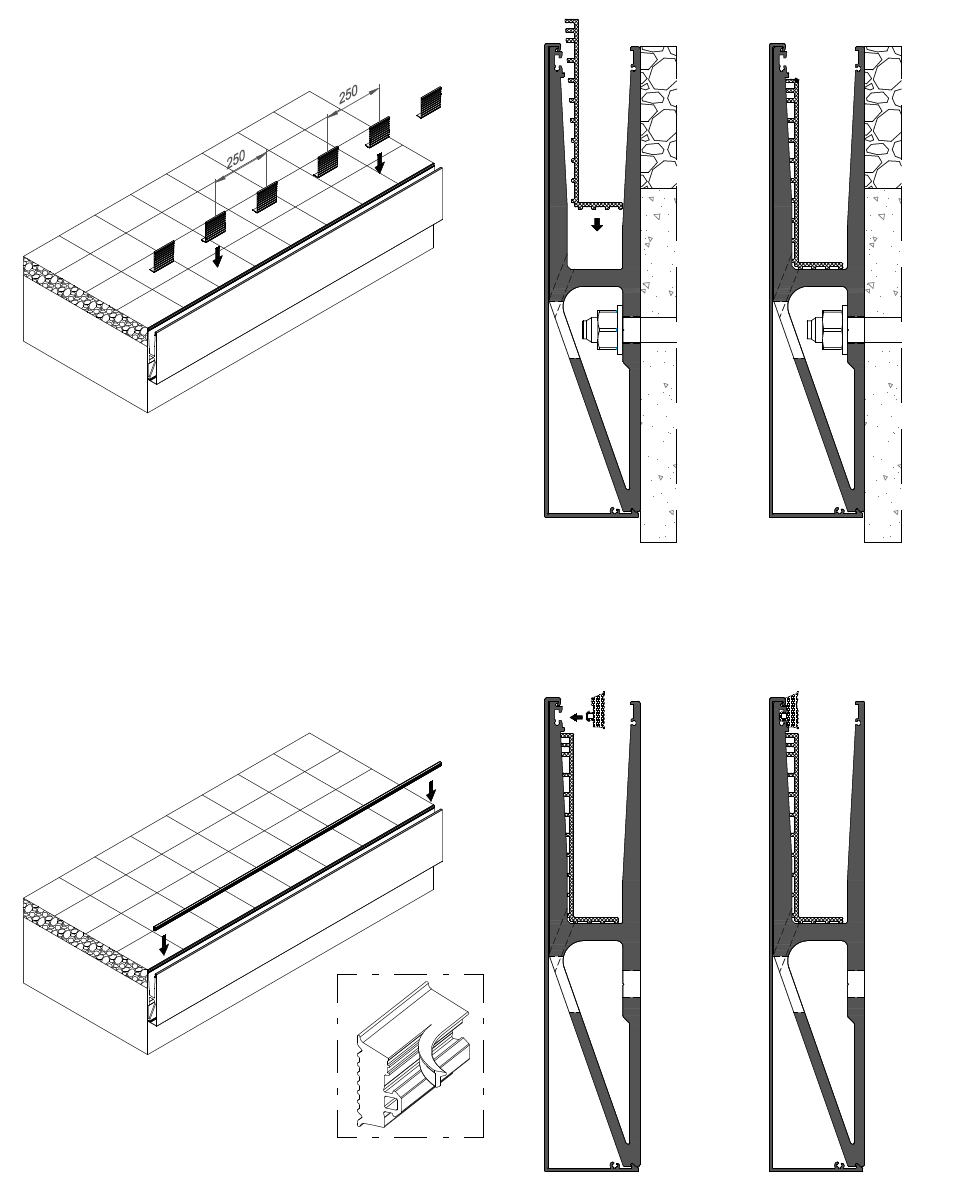 250
250