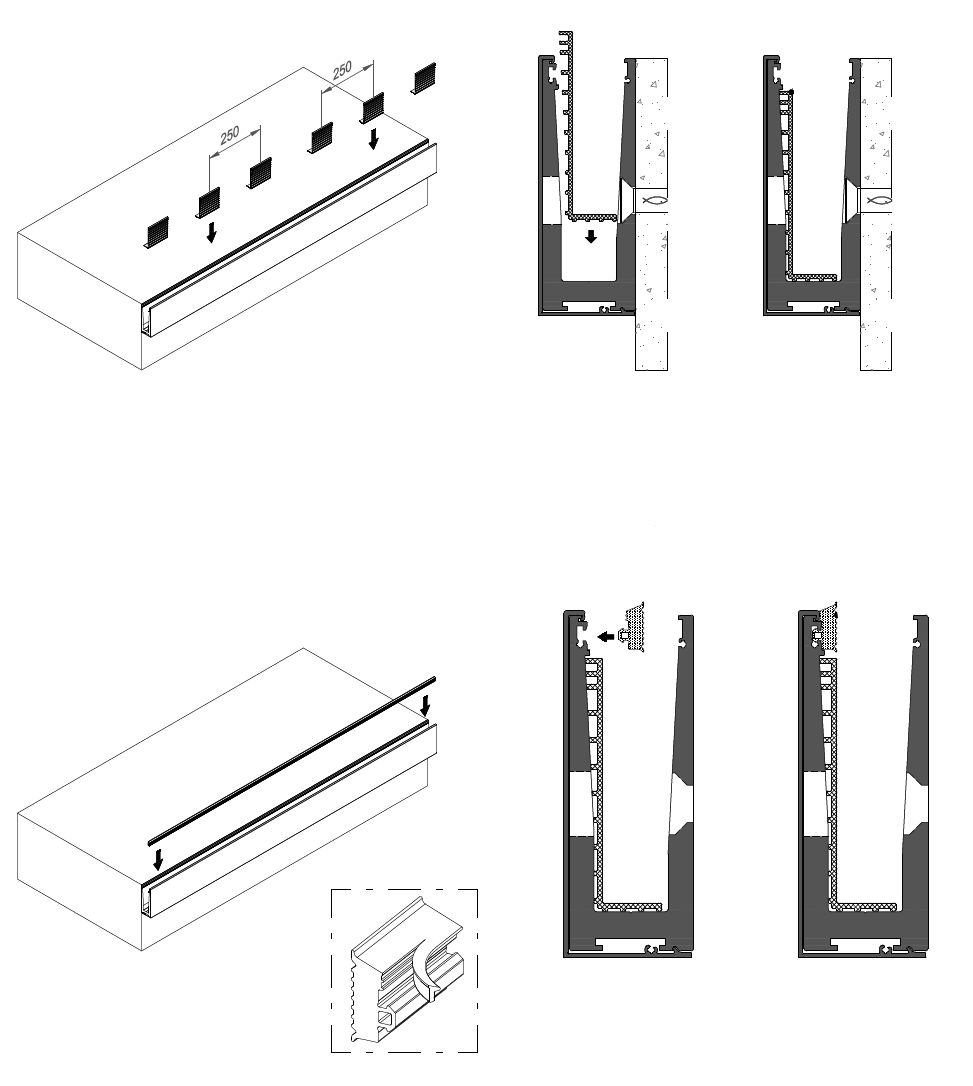 250

250