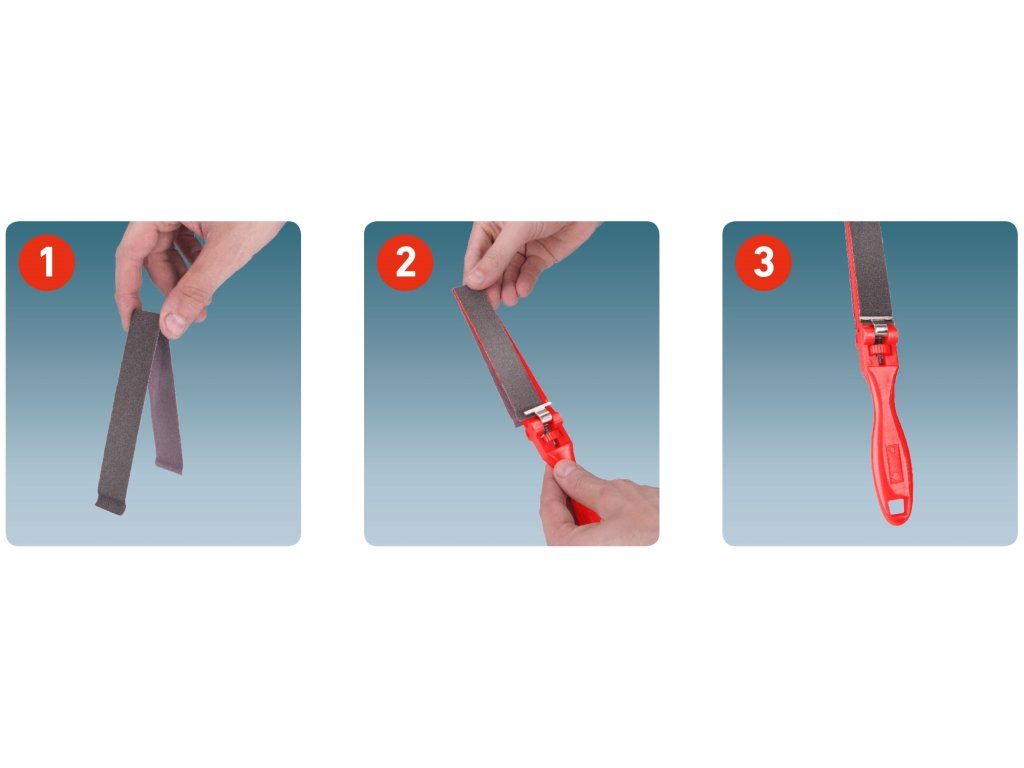 1

2

3