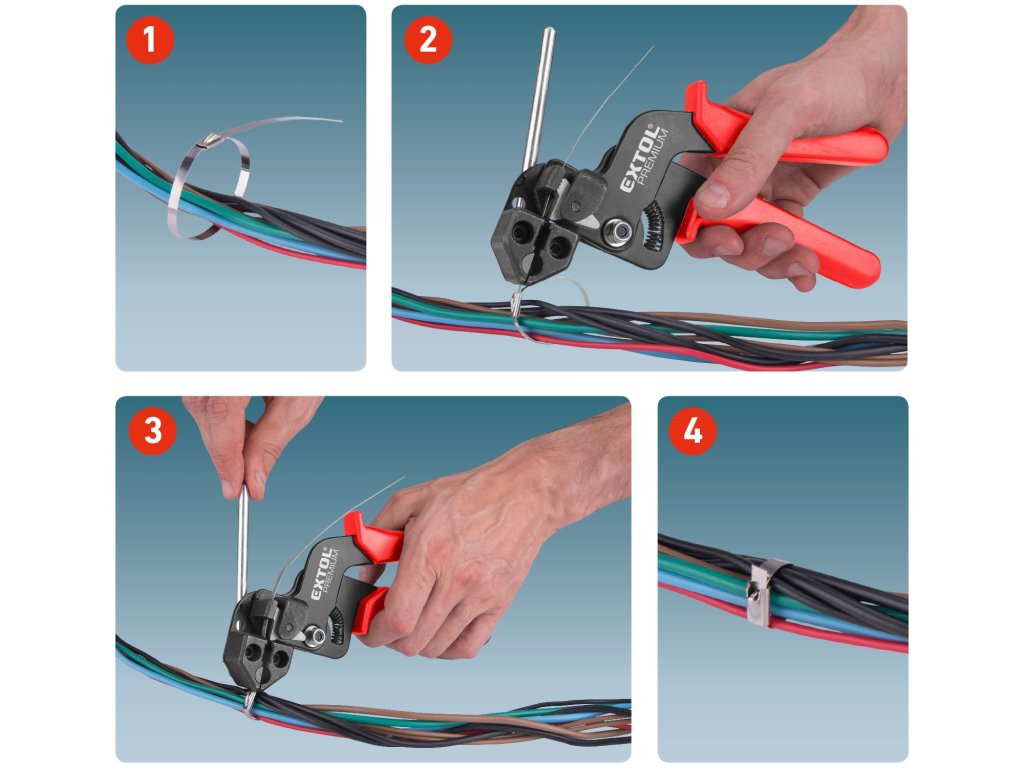 1

2

EXTOL PREMIUM

3

EXTOL PREMIUM

4