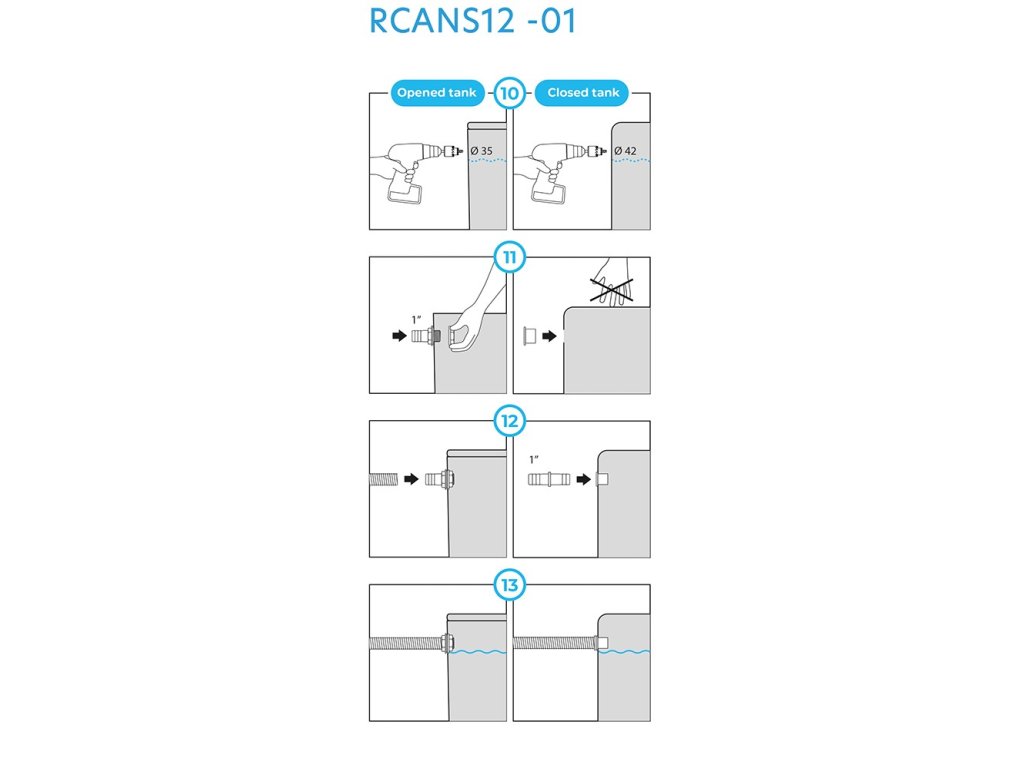 RCANS12 -01

Opened tank
10
Closed tank

Ø 35

Ø 42

11

1"

12

1"

13