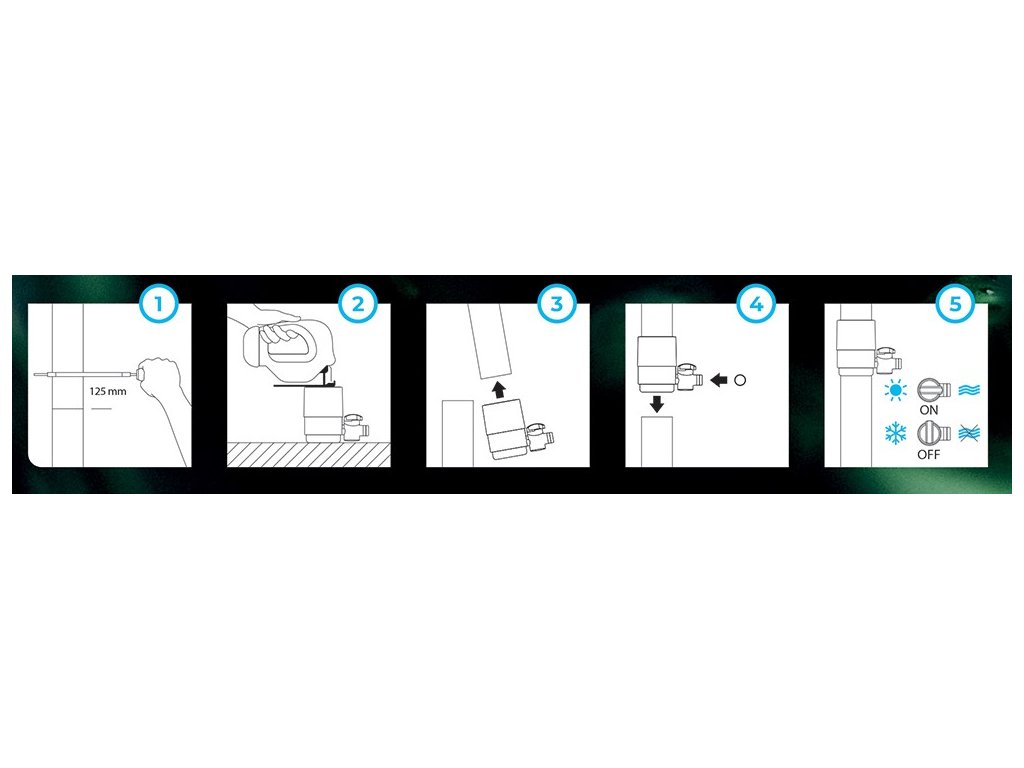 1

125 mm

2

3

4

5

ON

OFF