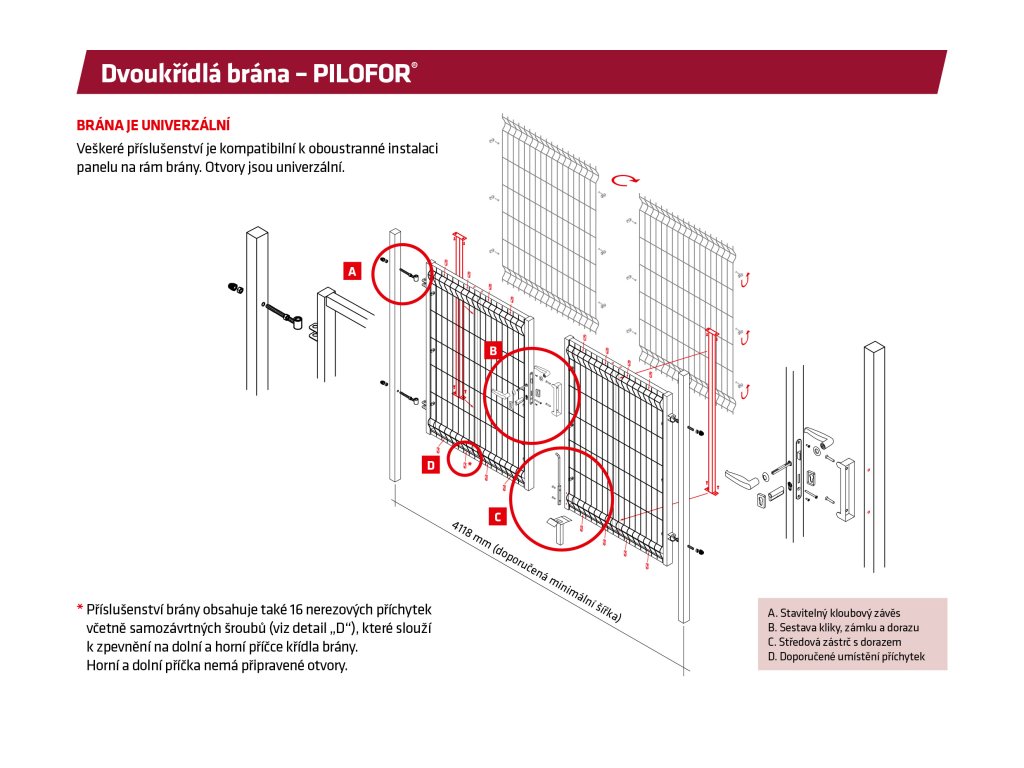 Dvoukřídlá brána – PILOFOR®

BRÁNA JE UNIVERZÁLNÍ
Veškeré příslušenství je kompatibilní k oboustranné instalaci panelu na rám brány. Otvory jsou univerzální.

A

B

D

C

4118 mm (doporučená minimální šířka)

* Příslušenství brány obsahuje také 16 nerezových příchytek včetně samozávrtných šroubů (viz detail „D“), které slouží k zpevnění na dolní a horní příčce křídla brány. Horní a dolní příčka nemá připravené otvory.

A. Stavitelný kloubový závěs
B. Sestava kliky, zámku a dorazu
C. Středová zástrč s dorazem
D. Doporučené umístění příchytek