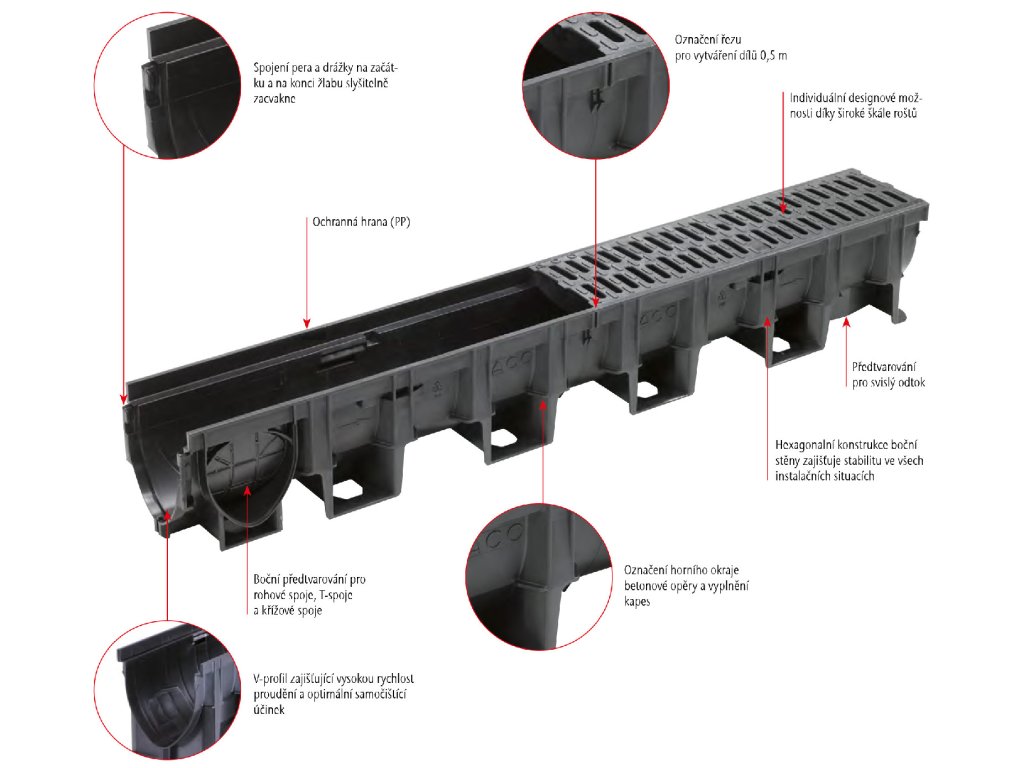 Spojení pera a drážky na začátku a na konci žlabu slyšitelně zacvakne

Označení řezu pro vytváření dílů 0,5 m

Individuální designové možnosti díky široké škále roštů

Ochranná hrana (PP)

Předtvarování pro svislý odtok

Hexagonalní konstrukce boční stěny zajišťuje stabilitu ve všech instalačních situacích

Boční předtvarování pro rohové spoje, T-spoje a křížové spoje

Označení horního okraje betonové opěry a vyplnění kapes

V-profil zajišťující vysokou rychlost proudění a optimální samočistící účinek