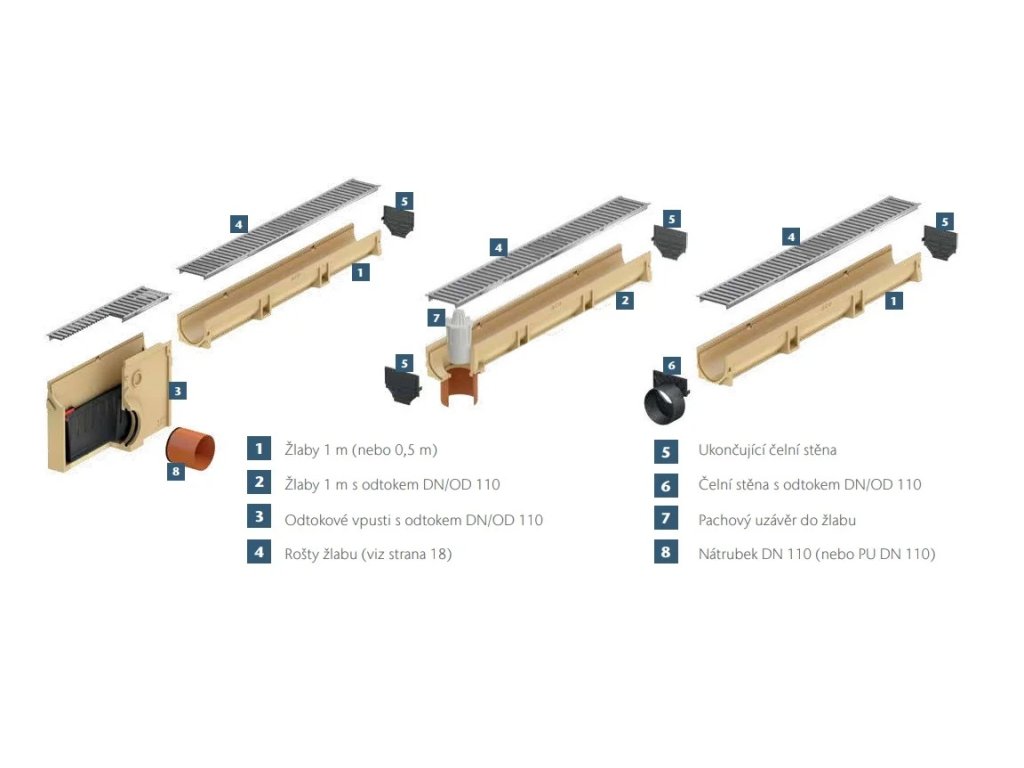 4
5
1
3
8
4
5
2
7
5
4
5
1
6

1 Žlaby 1 m (nebo 0,5 m)
2 Žlaby 1 m s odtokem DN/OD 110
3 Odtokové vpusti s odtokem DN/OD 110
4 Rošty žlabu (viz strana 18)

5 Ukončující čelní stěna
6 Čelní stěna s odtokem DN/OD 110
7 Pachový uzávěr do žlabu
8 Nátrubek DN 110 (nebo PU DN 110)