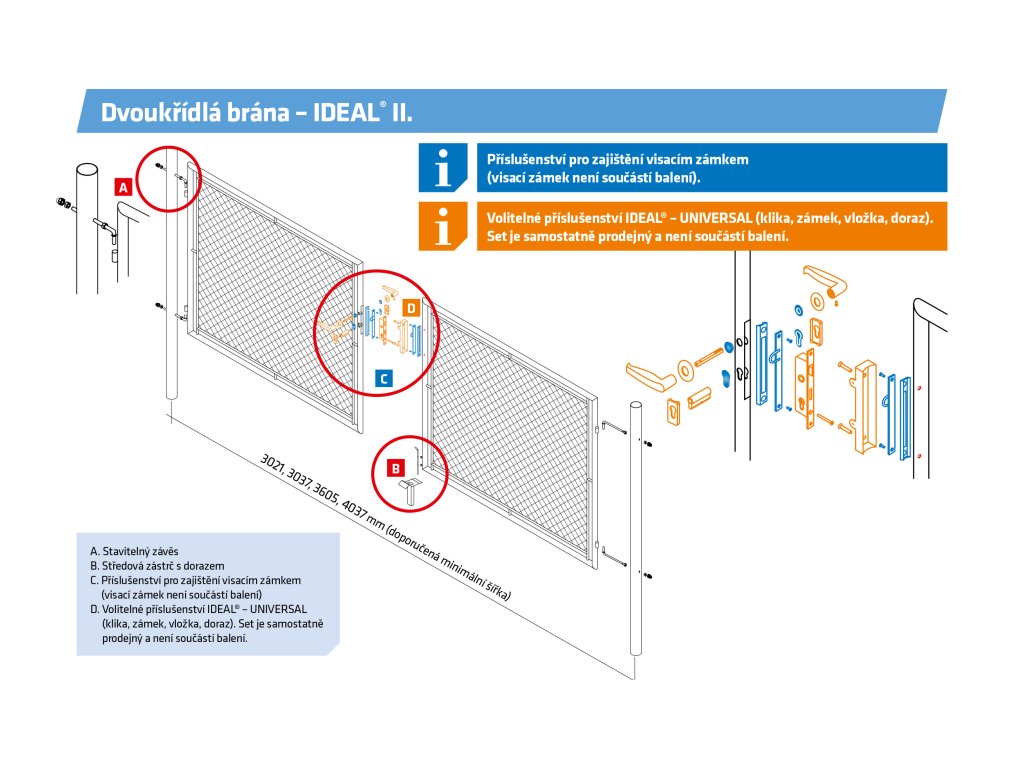 Dvoukřídlá brána – IDEAL® II.

i
Příslušenství pro zajištění visacím zámkem (visací zámek není součástí balení).

i
Volitelné příslušenství IDEAL® – UNIVERSAL (klika, zámek, vložka, doraz). Set je samostatně prodejný a není součástí balení.

A

D

C

B

3021, 3037, 3605, 4037 mm (doporučená minimální šířka)

A. Stavitelný závěs
B. Středová zástrč s dorazem
C. Příslušenství pro zajištění visacím zámkem (visací zámek není součástí balení)
D. Volitelné příslušenství IDEAL® – UNIVERSAL (klika, zámek, vložka, doraz). Set je samostatně prodejný a není součástí balení.