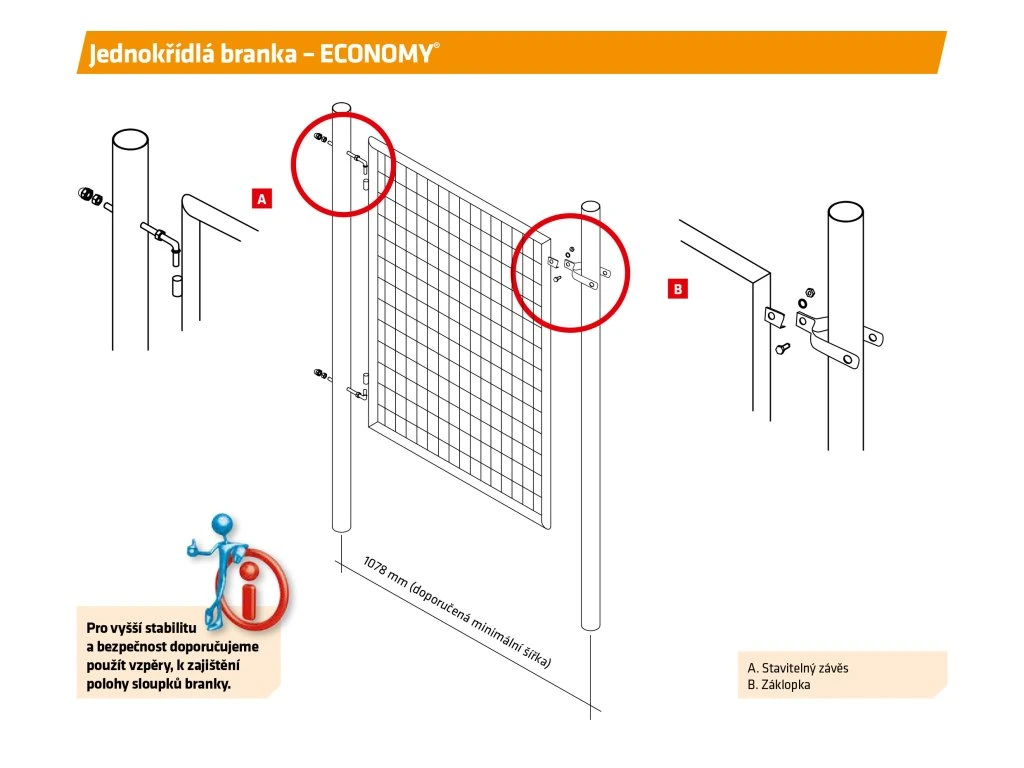 Jednokřídlá branka – ECONOMY®

A

B

1078 mm (doporučená minimální šířka)

Pro vyšší stabilitu a bezpečnost doporučujeme použít vzpěry, k zajištění polohy sloupků branky.

A. Stavitelný závěs
B. Záklopka