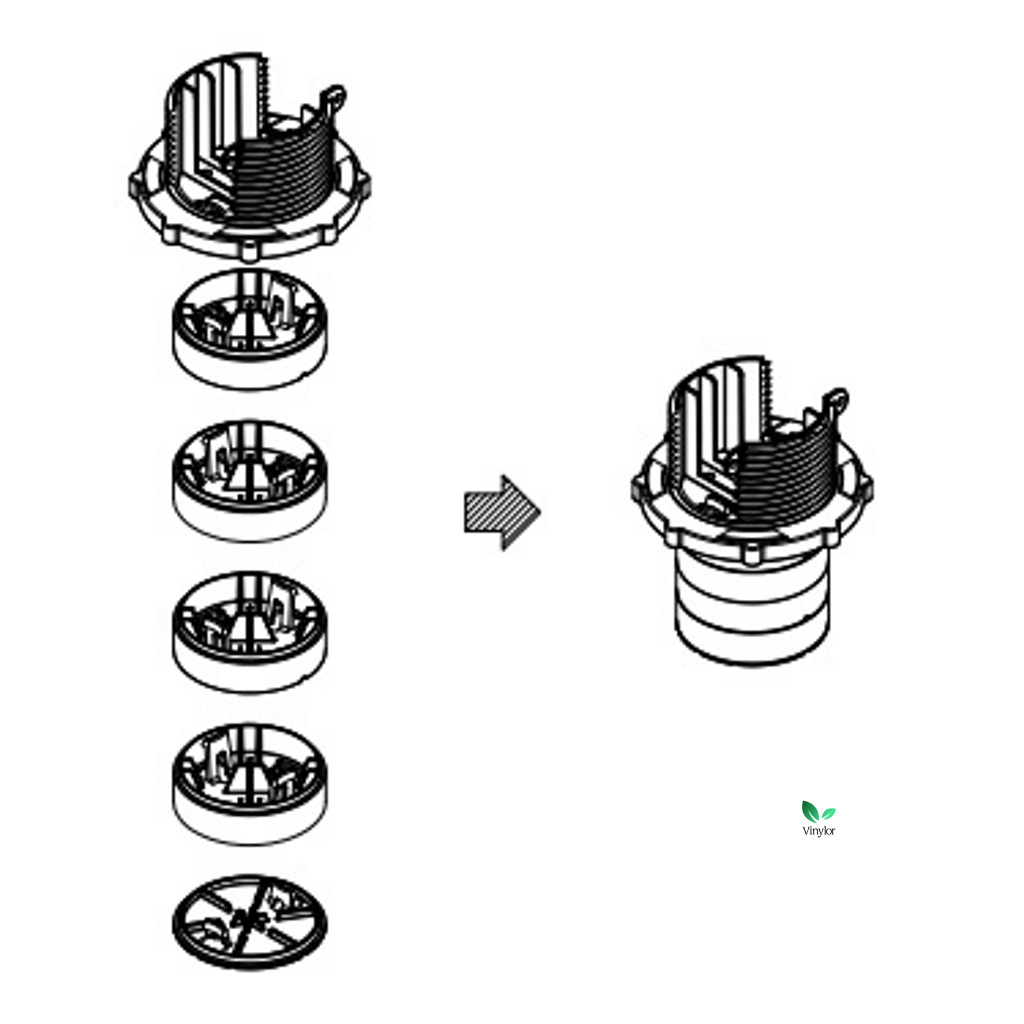 Vinylor